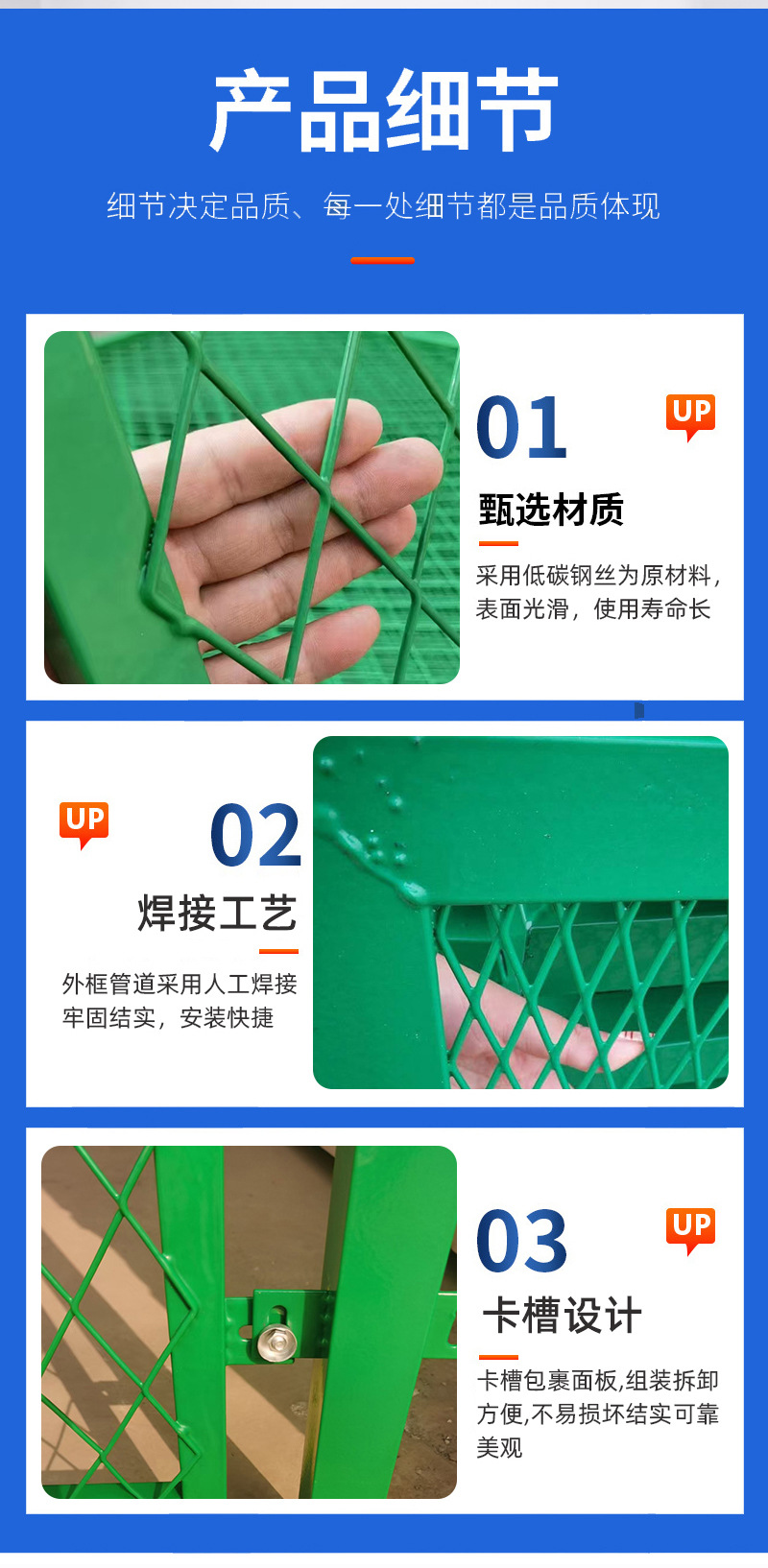 产品细节

细节决定品质、每一处细节都是品质体现

01

UP

甄选材质

采用低碳钢丝为原材料，表面光滑，使用寿命长

UP

02

焊接工艺

外框管道采用人工焊接牢固结实，安装快捷

03

UP

卡槽设计

卡槽包裹面板,组装拆卸方便,不易损坏结实可靠美观