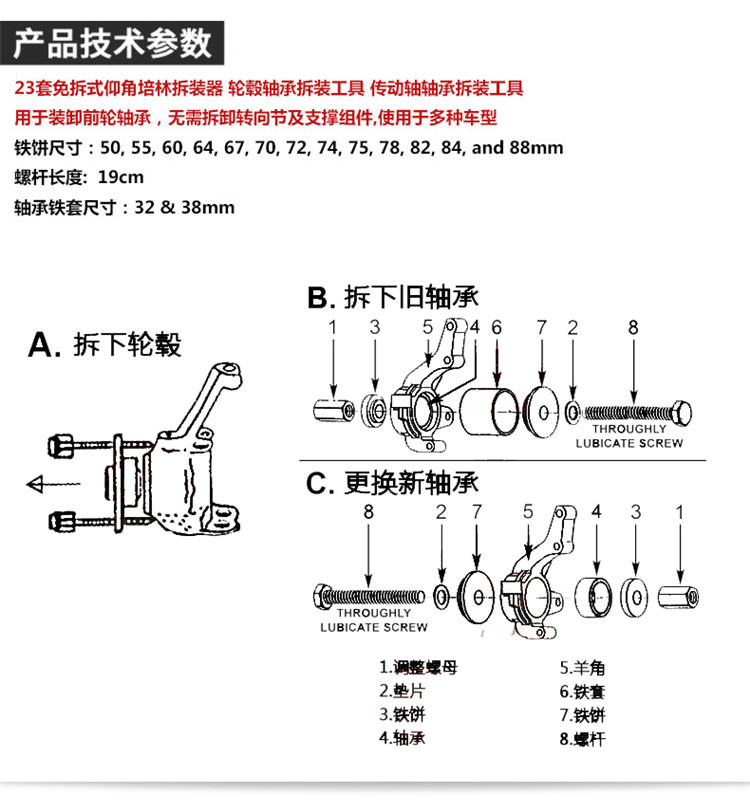 产品技术参数

23套免拆式仰角培林拆装器 轮毂轴承拆装工具 传动轴轴承拆装工具

用于装卸前轮轴承，无需拆卸转向节及支撑组件,使用于多种车型

铁饼尺寸：50, 55, 60, 64, 67, 70, 72, 74, 75, 78, 82, 84, and 88mm

螺杆长度: 19cm

轴承铁套尺寸：32 & 38mm

A. 拆下轮毂

B. 拆下旧轴承

1 3 5 4 6 7 2 8

THROUGHLY LUBICATE SCREW

C. 更换新轴承

8 2 7 5 4 3 1

THROUGHLY LUBICATE SCREW

1.调整螺母
2.垫片
3.铁饼
4.轴承

5.羊角
6.铁套
7.铁饼
8.螺杆