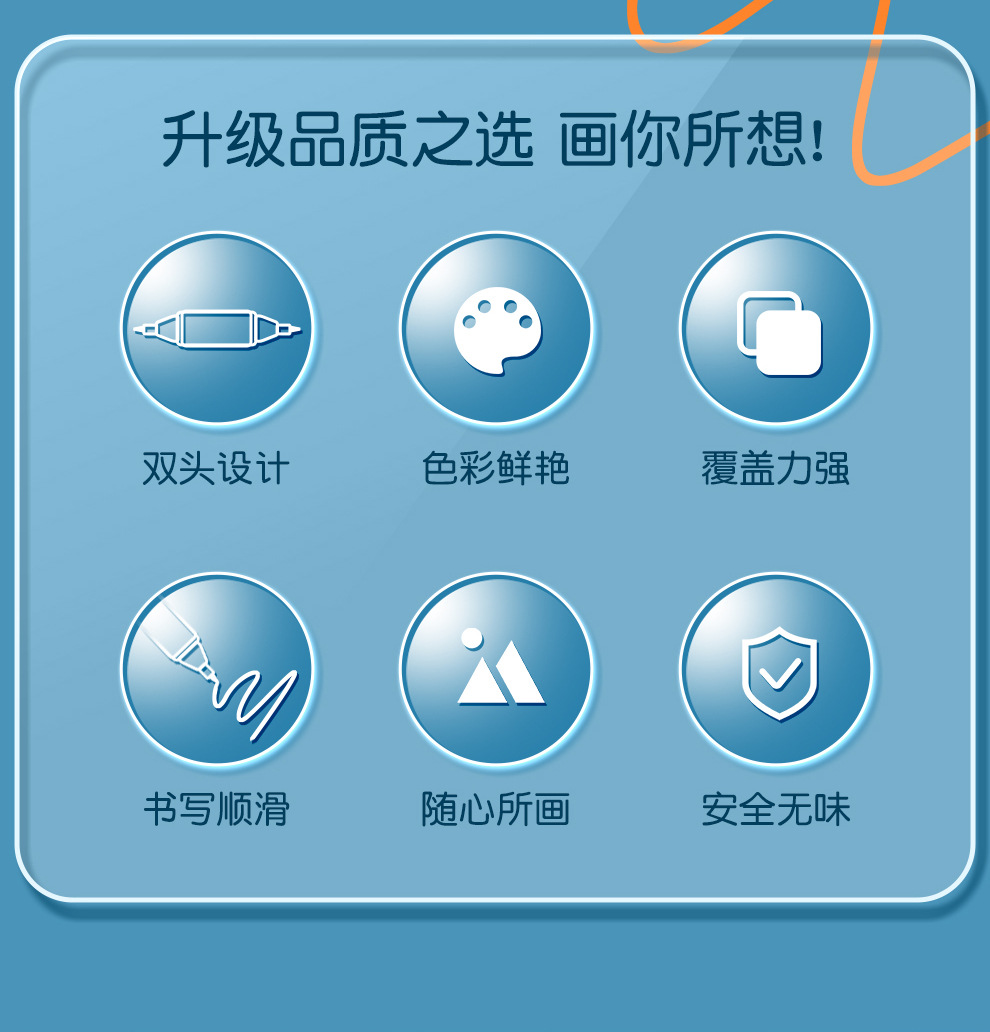 升级品质之选 画你所想!

双头设计

色彩鲜艳

覆盖力强

书写顺滑

随心所画

安全无味