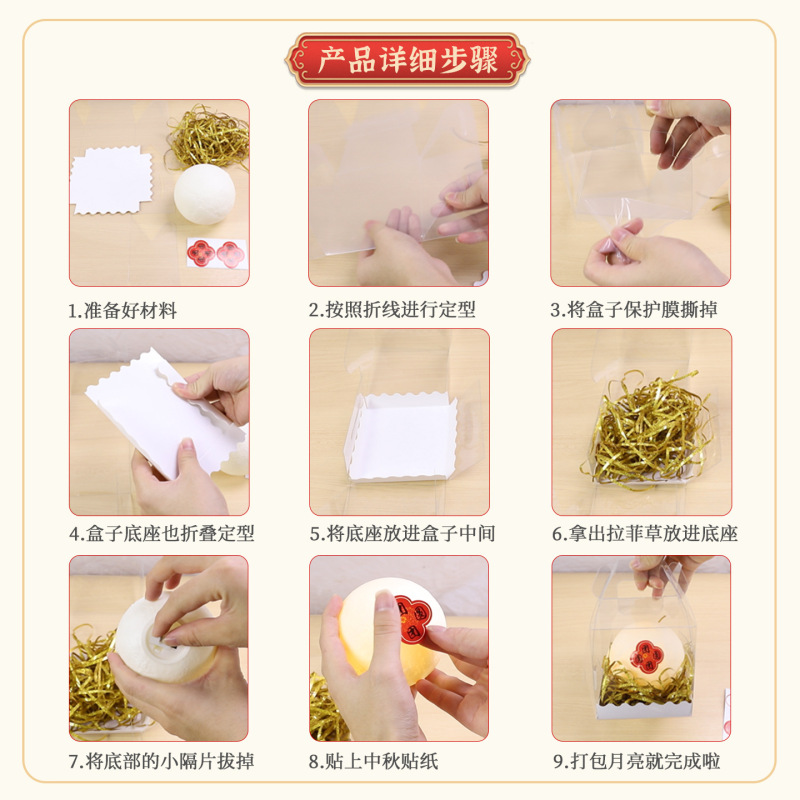 产品详细步骤

1.准备好材料

2.按照折线进行定型

3.将盒子保护膜撕掉

4.盒子底座也折叠定型

5.将底座放进盒子中间

6.拿出拉菲草放进底座

7.将底部的小隔片拔掉

8.贴上中秋贴纸

9.打包月亮就完成啦