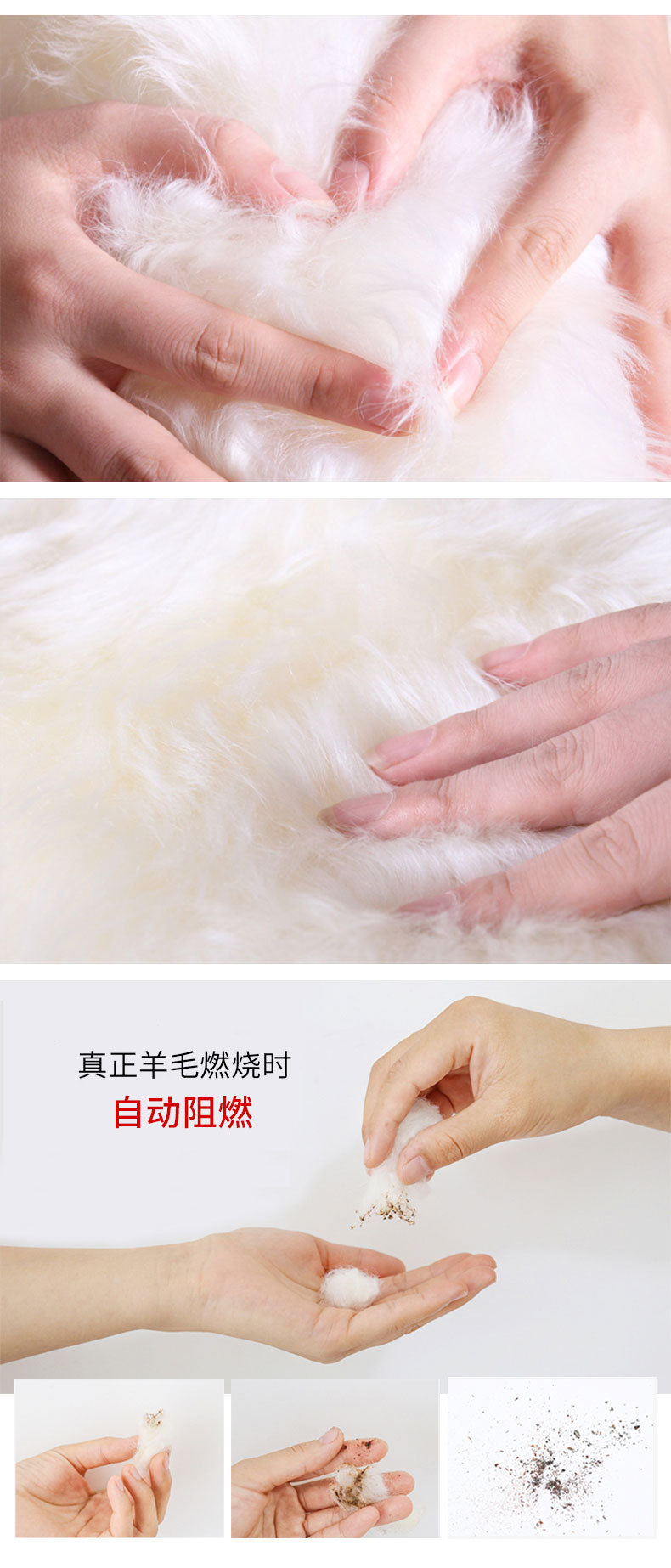 真正羊毛燃烧时
自动阻燃