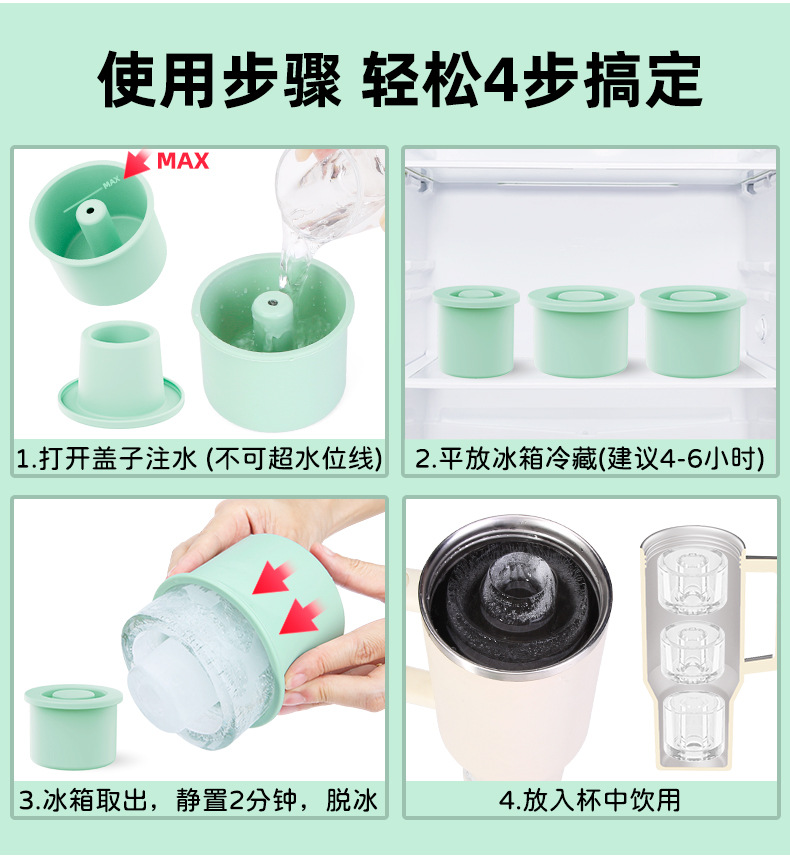 使用步骤 轻松4步搞定

MAX

MAX

1.打开盖子注水 (不可超水位线)

2.平放冰箱冷藏(建议4-6小时)

3.冰箱取出，静置2分钟，脱冰

4.放入杯中饮用