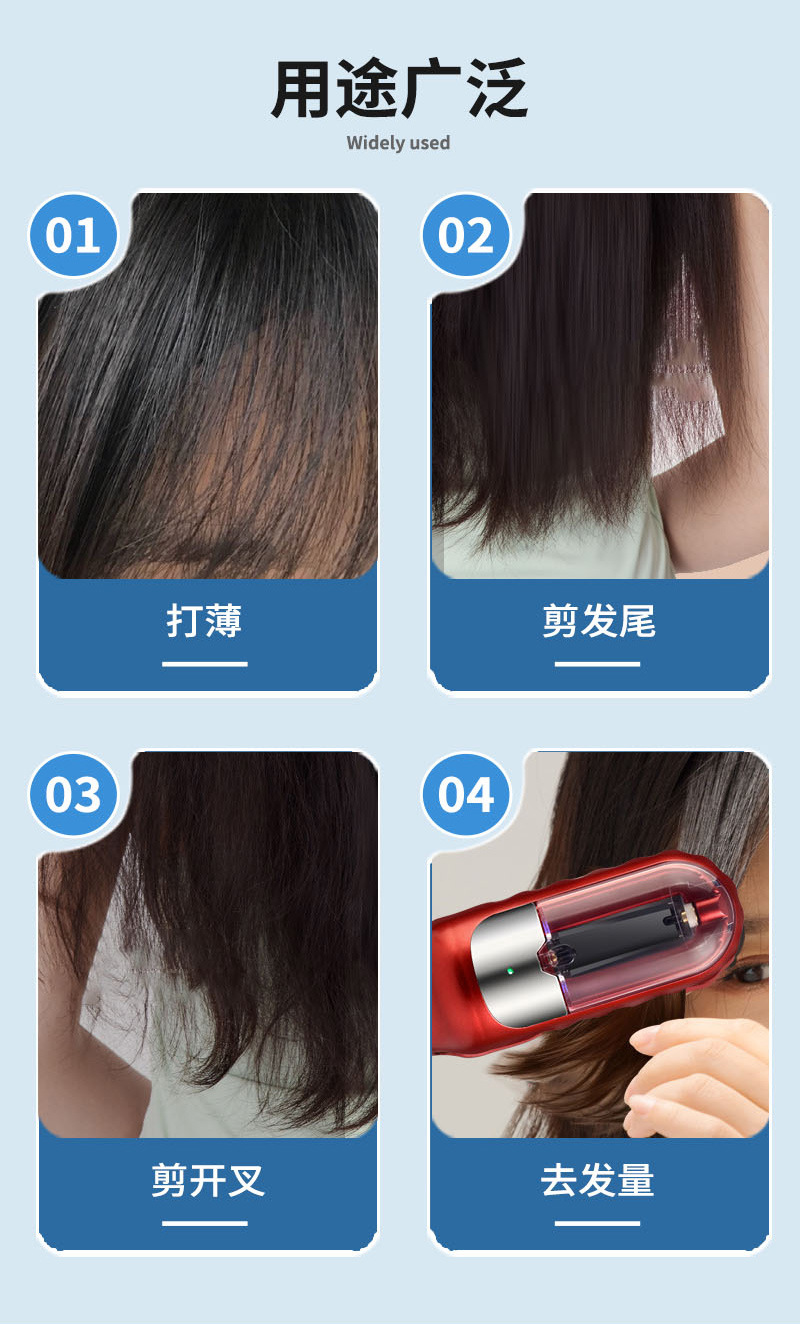 用途广泛

Widely used

01

打薄

02

剪发尾

03

剪开叉

04

去发量