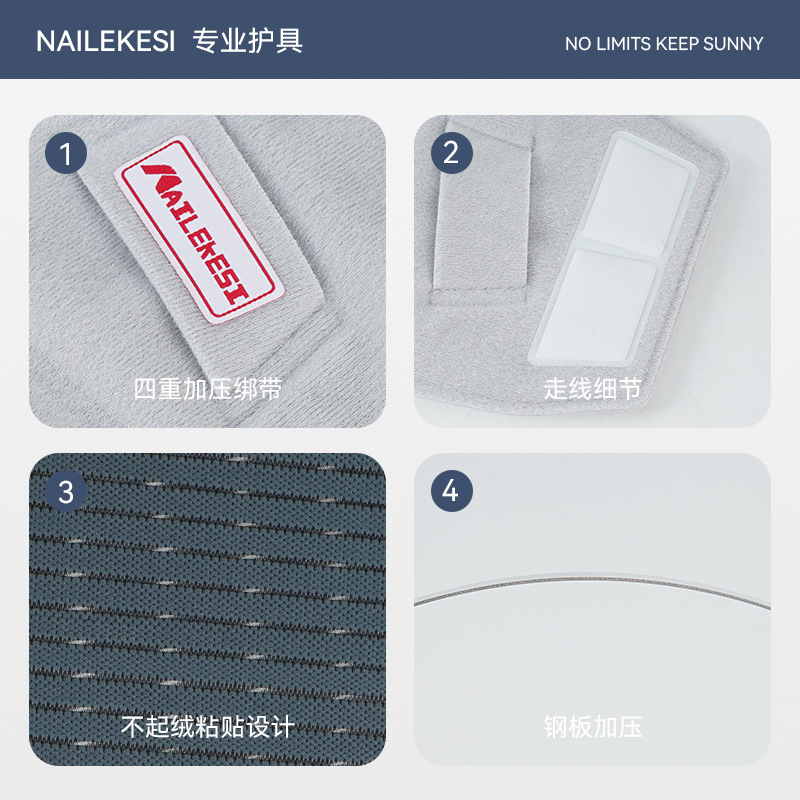 NAILEKESI 专业护具

NO LIMITS KEEP SUNNY

1

NAILEKESI

四重加压绑带

2

走线细节

3

不起绒粘贴设计

4

钢板加压