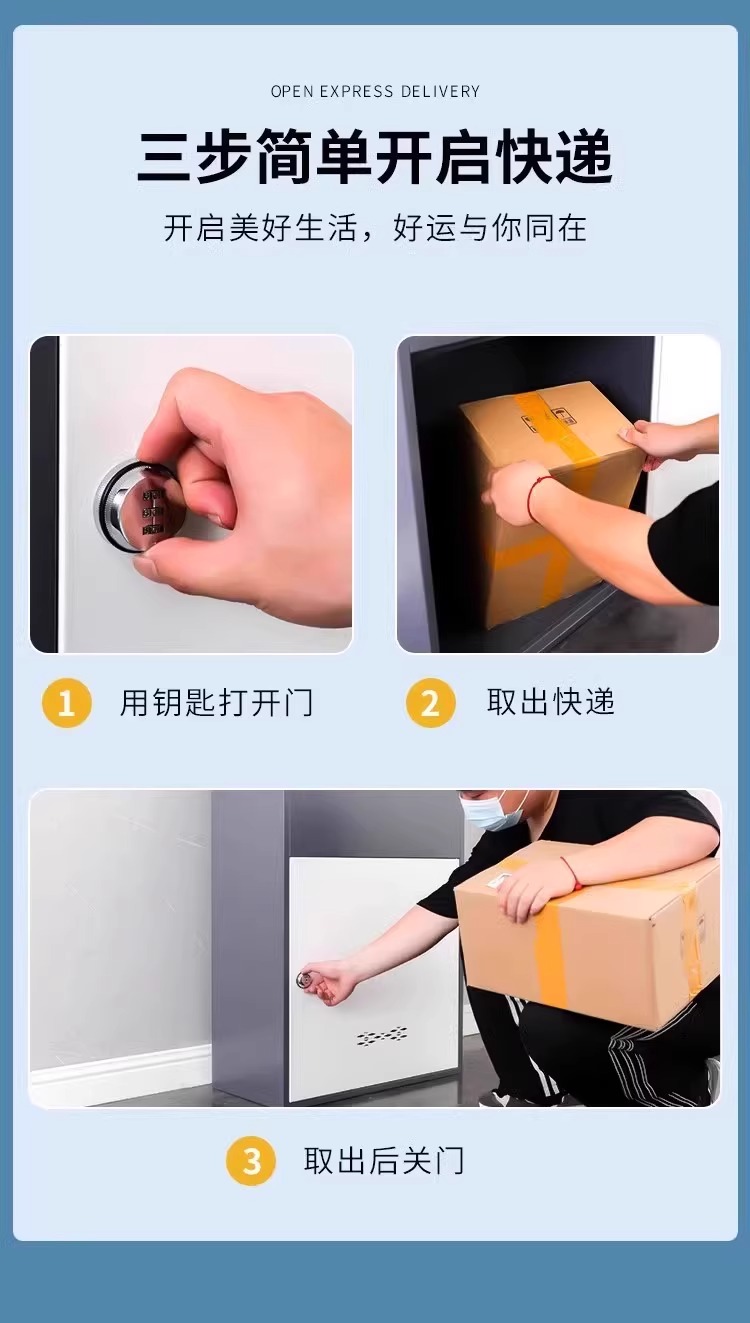 OPEN EXPRESS DELIVERY

三步简单开启快递

开启美好生活，好运与你同在

1 用钥匙打开门

2 取出快递

3 取出后关门