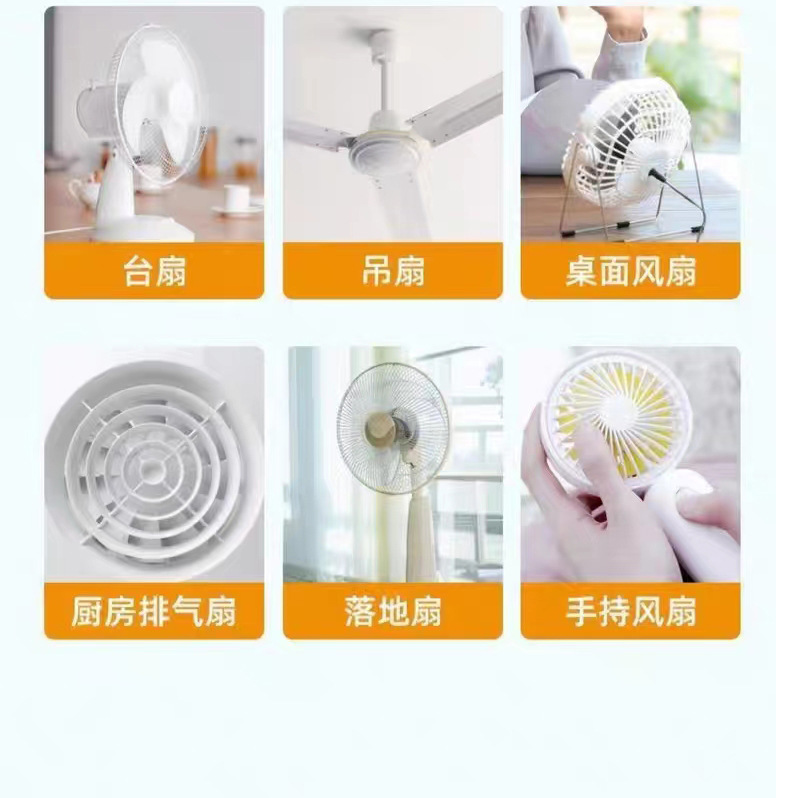 台扇

吊扇

桌面风扇

厨房排气扇

落地扇

手持风扇