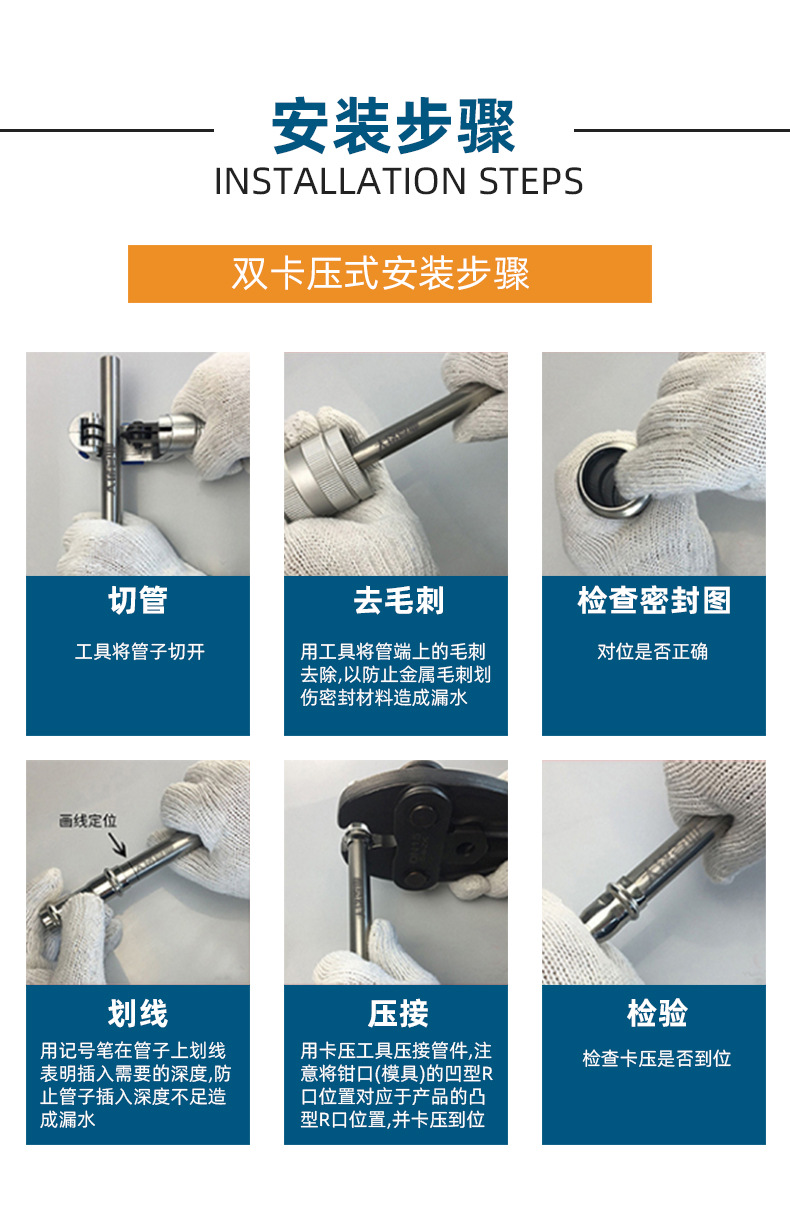 安装步骤
INSTALLATION STEPS

双卡压式安装步骤

切管
工具将管子切开

去毛刺
用工具将管端上的毛刺去除,以防止金属毛刺划伤密封材料造成漏水

检查密封图
对位是否正确

画线定位

划线
用记号笔在管子上划线表明插入需要的深度,防止管子插入深度不足造成漏水

压接
用卡压工具压接管件,注意将钳口(模具)的凹型R口位置对应于产品的凸型R口位置,并卡压到位

检验
检查卡压是否到位