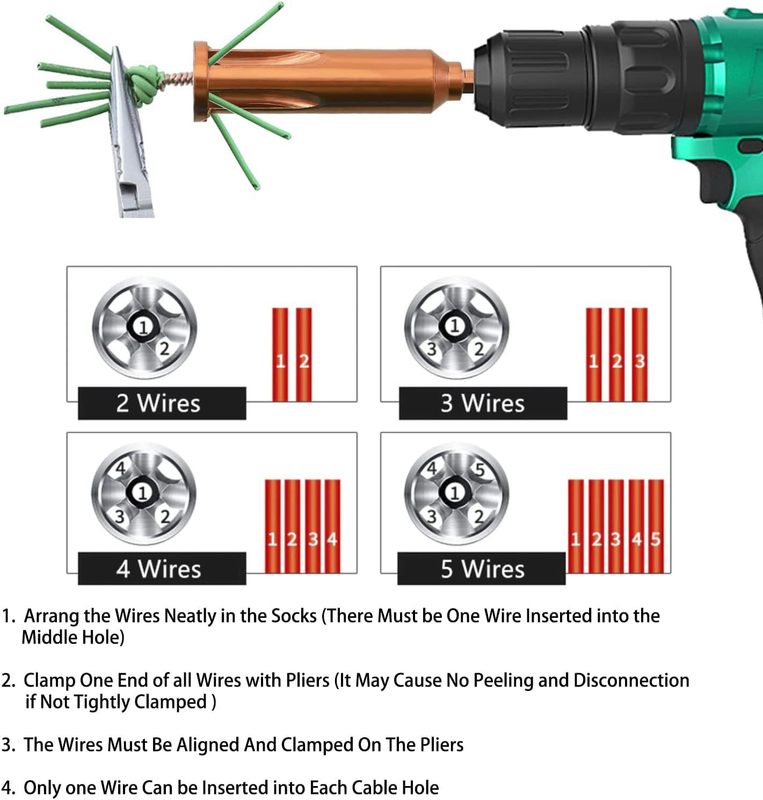 1
2
1 2
2 Wires

1
3 2
1 2 3
3 Wires

4
1
3 2
1 2 3 4
4 Wires

4 5
1
3 2
1 2 3 4 5
5 Wires

1. Arrang the Wires Neatly in the Socks (There Must be One Wire Inserted into the Middle Hole)

2. Clamp One End of all Wires with Pliers (It May Cause No Peeling and Disconnection if Not Tightly Clamped )

3. The Wires Must Be Aligned And Clamped On The Pliers

4. Only one Wire Can be Inserted into Each Cable Hole