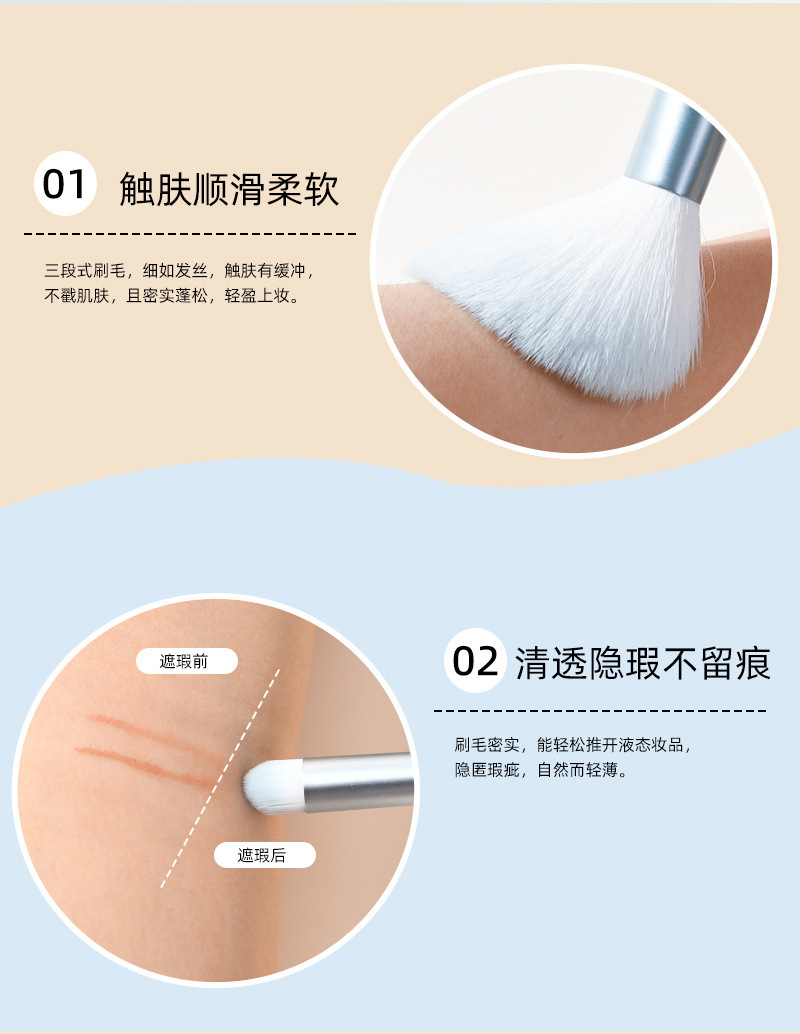 01 触肤顺滑柔软

三段式刷毛，细如发丝，触肤有缓冲，不戳肌肤，且密实蓬松，轻盈上妆。

遮瑕前

遮瑕后

02 清透隐瑕不留痕

刷毛密实，能轻松推开液态妆品，隐匿瑕疵，自然而轻薄。