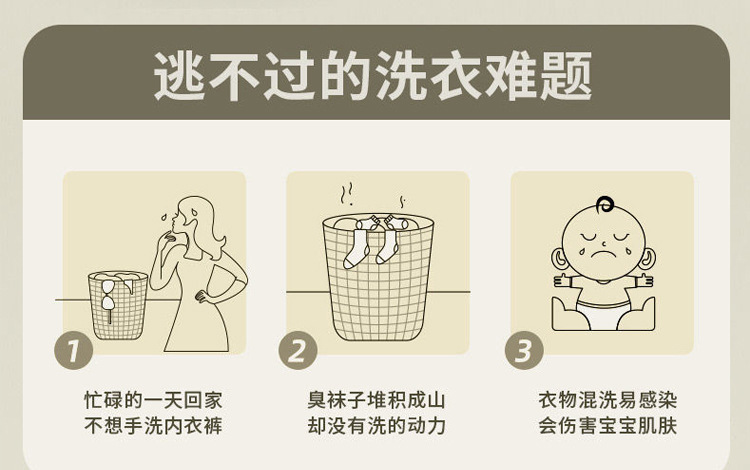 逃不过的洗衣难题

1
忙碌的一天回家
不想手洗内衣裤

2
臭袜子堆积成山
却没有洗的动力

3
衣物混洗易感染
会伤害宝宝肌肤