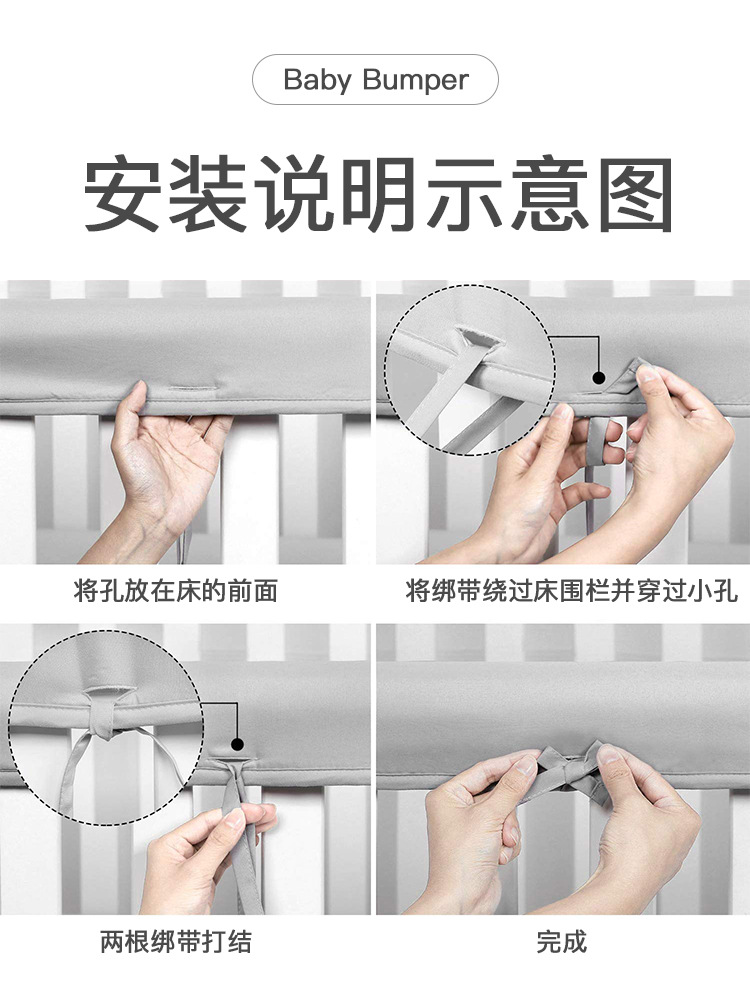 Baby Bumper

安装说明示意图

将孔放在床的前面

将绑带绕过床围栏并穿过小孔

两根绑带打结

完成