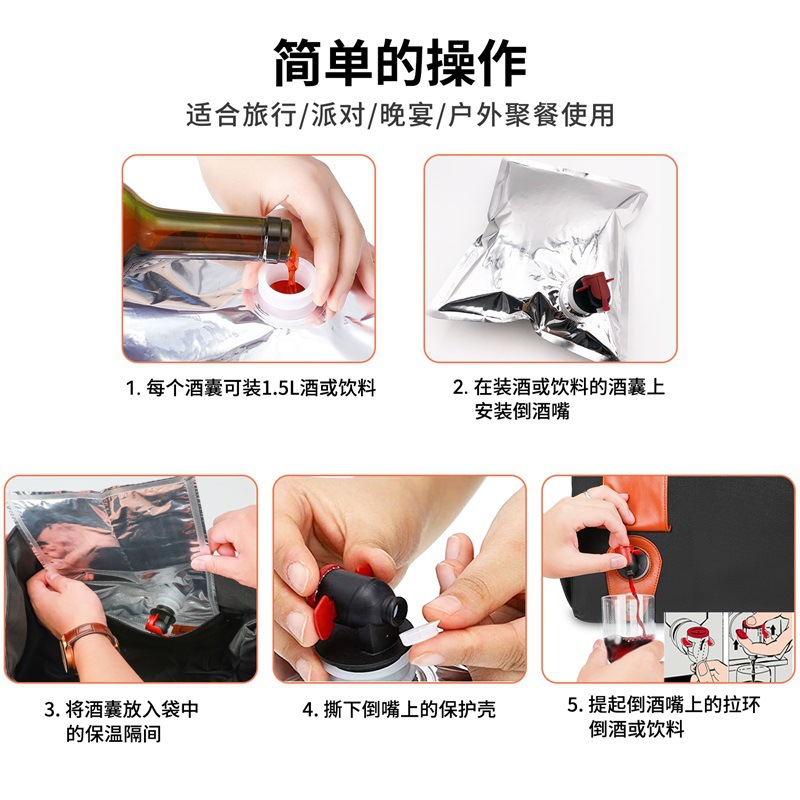 简单的操作

适合旅行/派对/晚宴/户外聚餐使用

1. 每个酒囊可装1.5L酒或饮料

2. 在装酒或饮料的酒囊上安装倒酒嘴

3. 将酒囊放入袋中的保温隔间

4. 撕下倒嘴上的保护壳

5. 提起倒酒嘴上的拉环倒酒或饮料