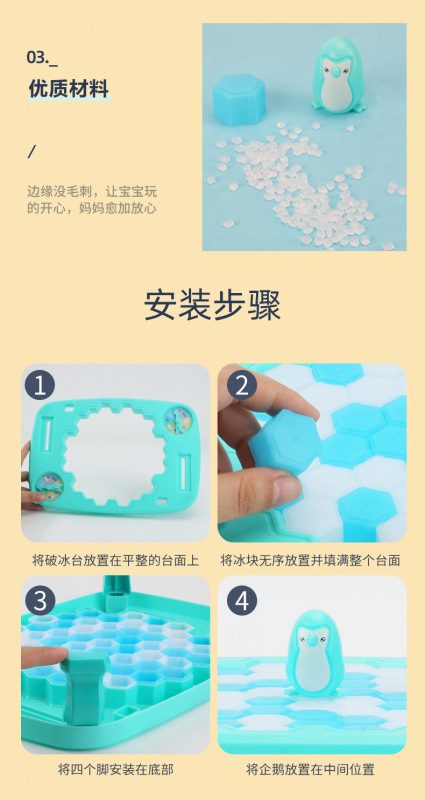 03._

优质材料

/

边缘没毛刺，让宝宝玩的开心，妈妈愈加放心

安装步骤

1

将破冰台放置在平整的台面上

2

将冰块无序放置并填满整个台面

3

将四个脚安装在底部

4

将企鹅放置在中间位置