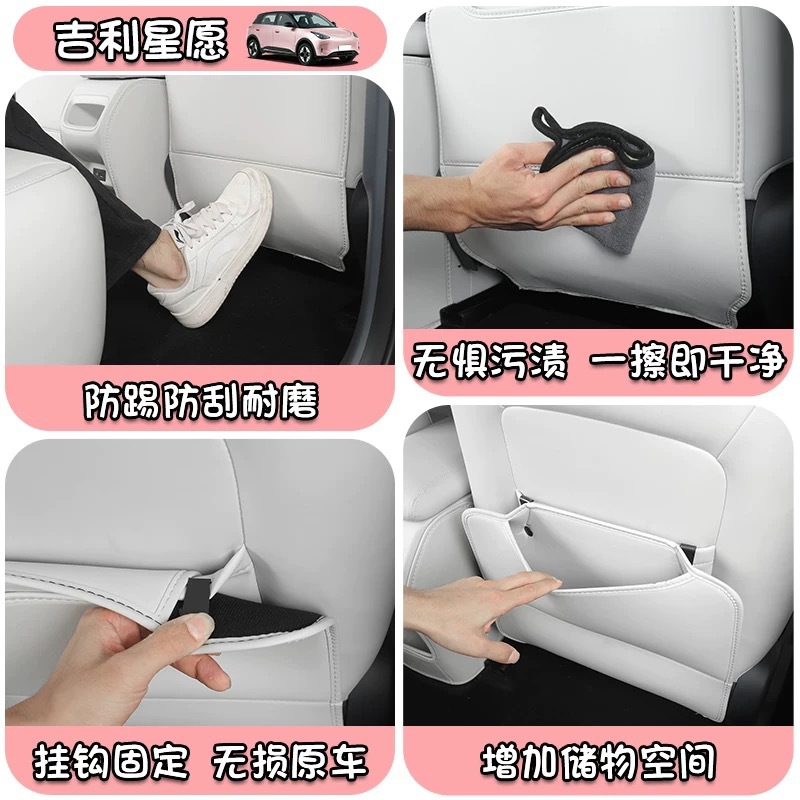 吉利星愿

防踢防刮耐磨

无惧污渍 一擦即干净

挂钩固定 无损原车

增加储物空间