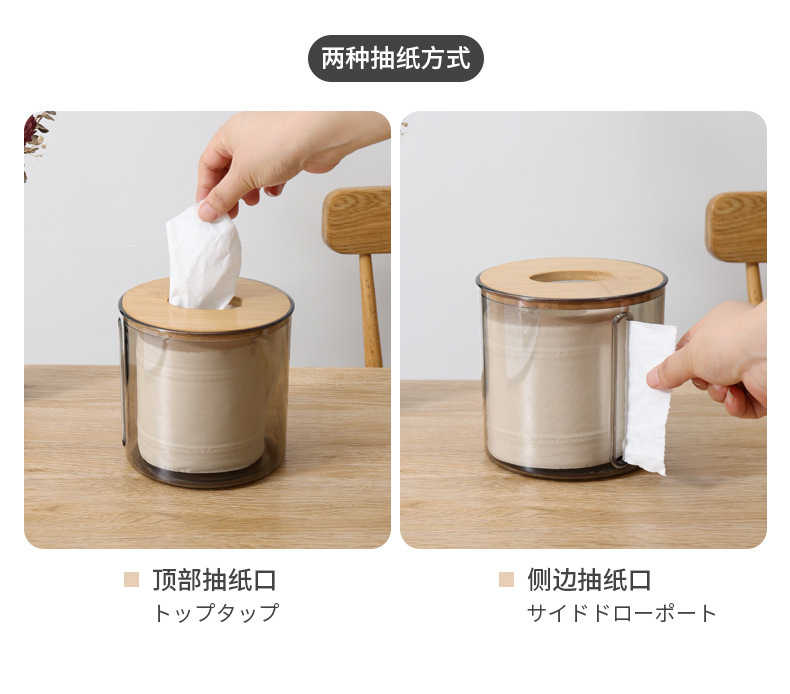 两种抽纸方式

顶部抽纸口
トップタップ

侧边抽纸口
サイドドローポート