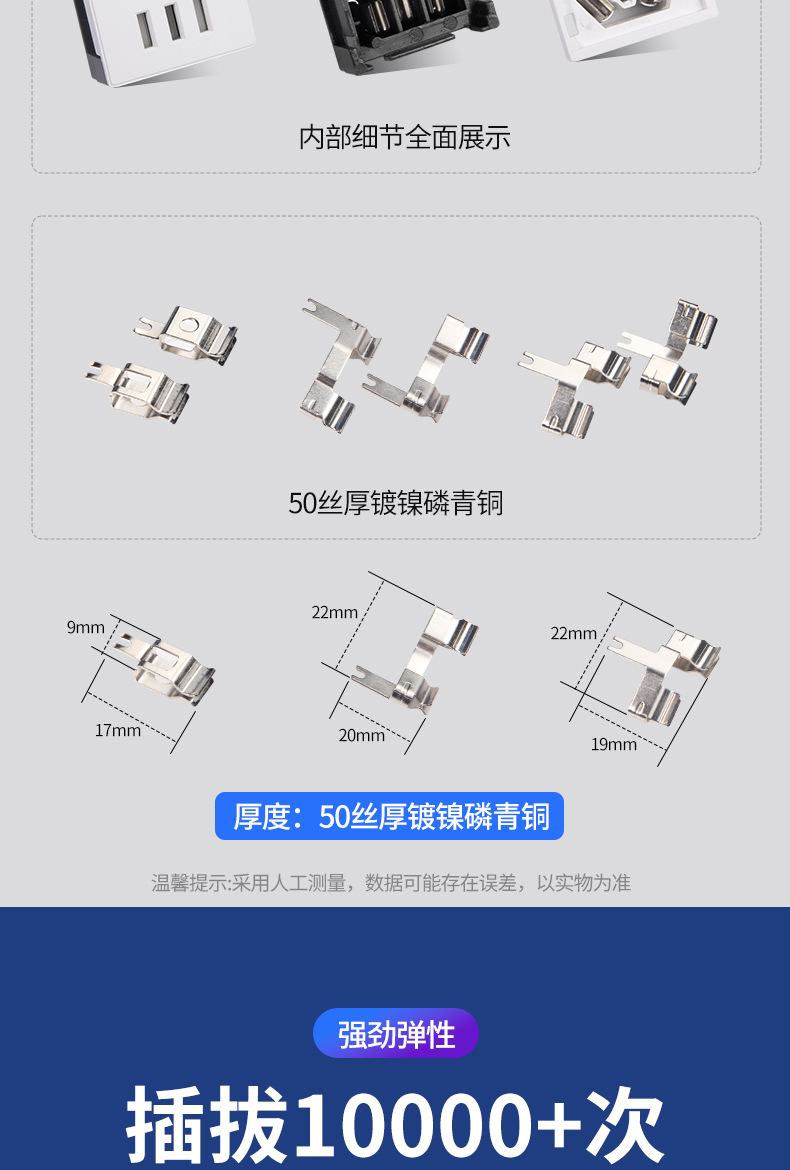 内部细节全面展示

50丝厚镀镍磷青铜

9mm

17mm

22mm

20mm

22mm

19mm

厚度：50丝厚镀镍磷青铜

温馨提示:采用人工测量，数据可能存在误差，以实物为准

强劲弹性

插拔10000+次