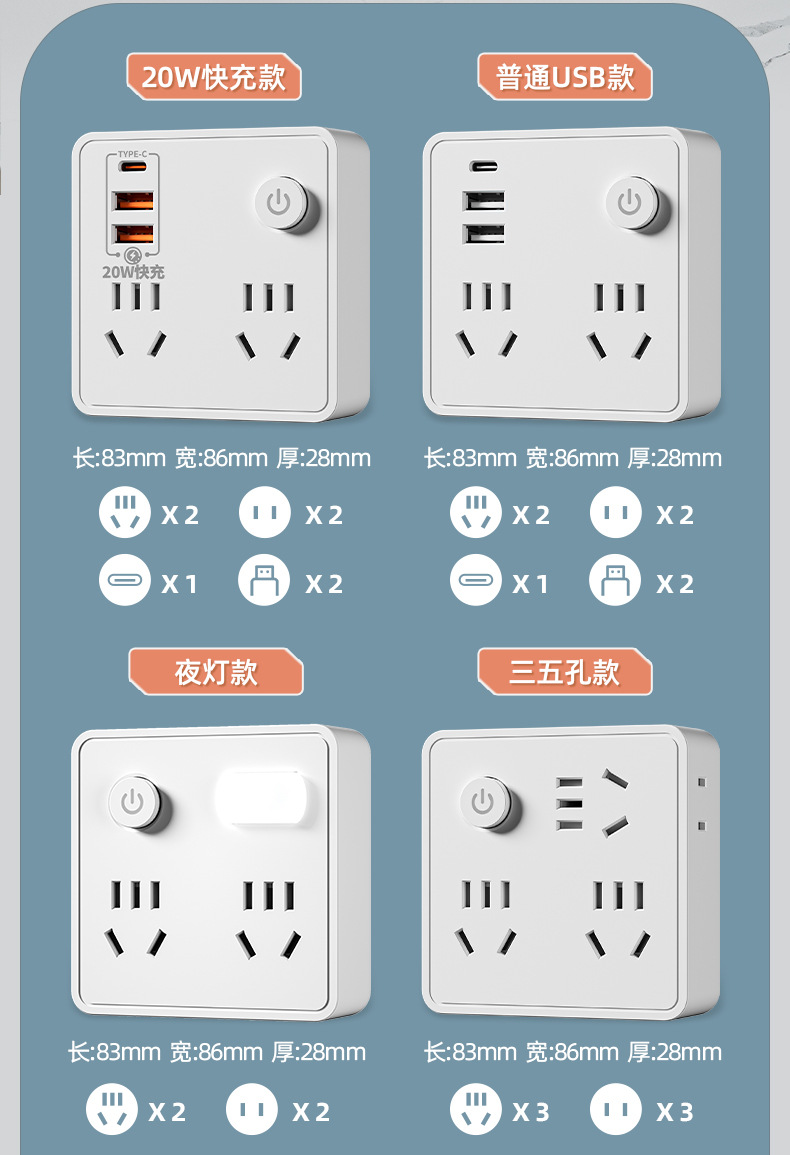 20W快充款

TYPE-C

20W快充

长:83mm 宽:86mm 厚:28mm

X 2　X 2

X 1　X 2

普通USB款

长:83mm 宽:86mm 厚:28mm

X 2　X 2

X 1　X 2

夜灯款

长:83mm 宽:86mm 厚:28mm

X 2　X 2

三五孔款

长:83mm 宽:86mm 厚:28mm

X 3　X 3