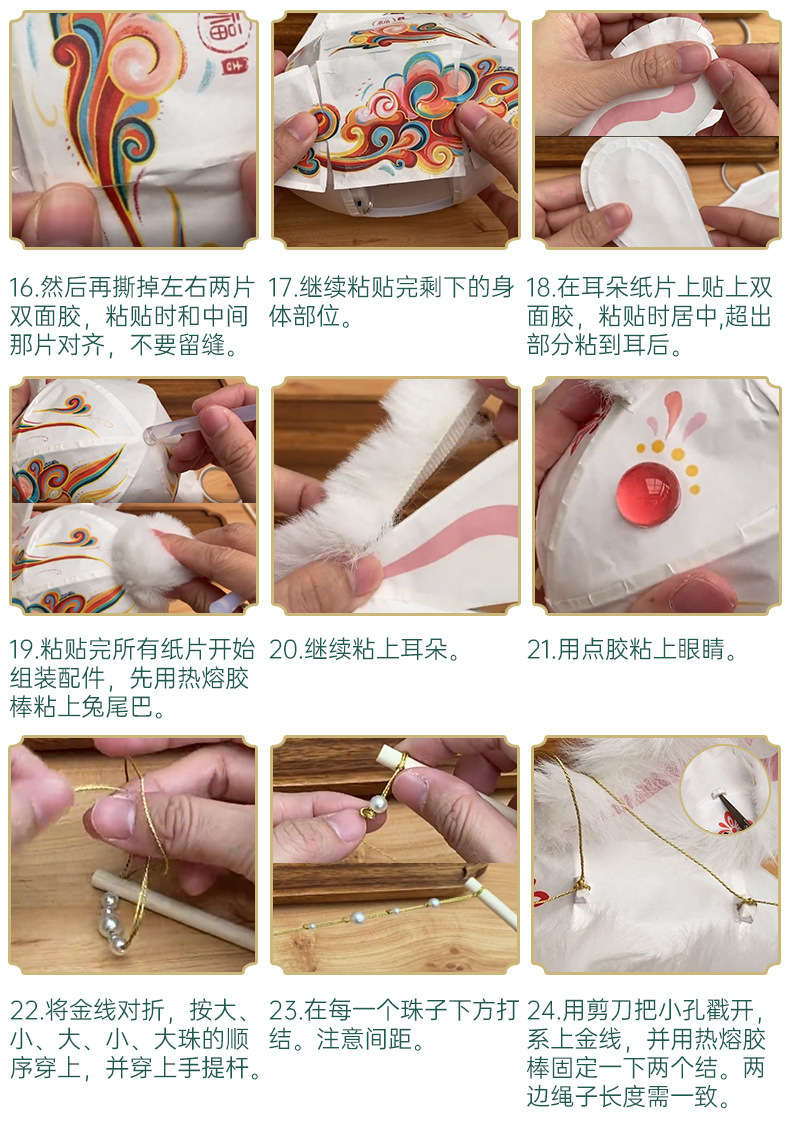 16.然后再撕掉左右两片双面胶，粘贴时和中间那片对齐，不要留缝。

17.继续粘贴完剩下的身体部位。

18.在耳朵纸片上贴上双面胶，粘贴时居中,超出部分粘到耳后。

19.粘贴完所有纸片开始组装配件，先用热熔胶棒粘上兔尾巴。

20.继续粘上耳朵。

21.用点胶粘上眼睛。

22.将金线对折，按大、小、大、小、大珠的顺序穿上，并穿上手提杆。

23.在每一个珠子下方打结。注意间距。

24.用剪刀把小孔戳开，系上金线，并用热熔胶棒固定一下两个结。两边绳子长度需一致。