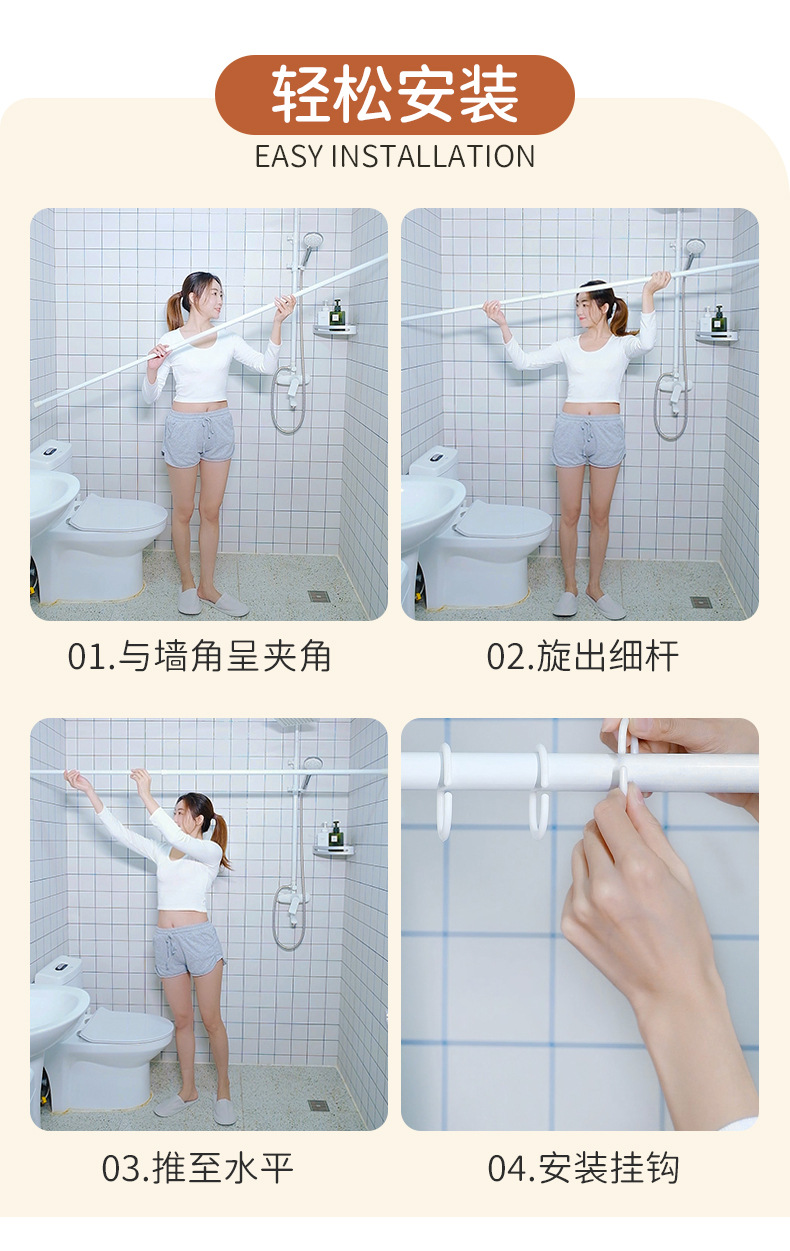 轻松安装
EASY INSTALLATION

01.与墙角呈夹角

02.旋出细杆

03.推至水平

04.安装挂钩