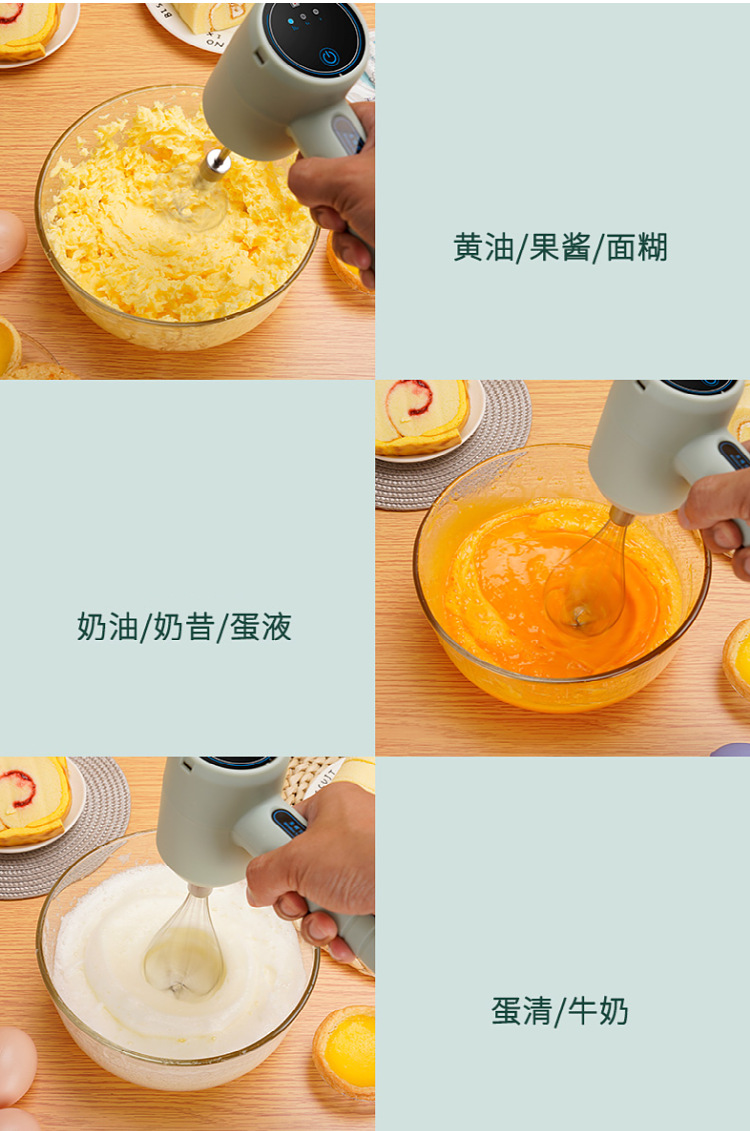 黄油/果酱/面糊

奶油/奶昔/蛋液

蛋清/牛奶