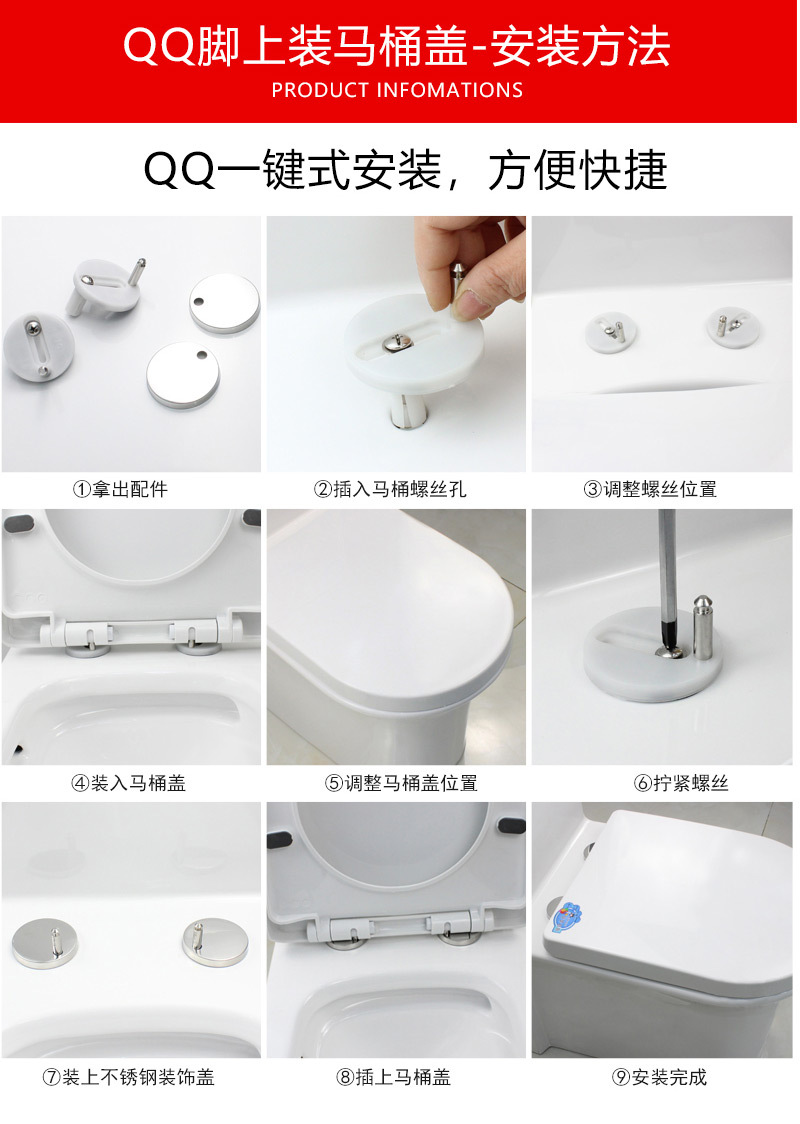 QQ脚上装马桶盖-安装方法
PRODUCT INFOMATIONS

QQ一键式安装，方便快捷

①拿出配件

②插入马桶螺丝孔

③调整螺丝位置

④装入马桶盖

⑤调整马桶盖位置

⑥拧紧螺丝

⑦装上不锈钢装饰盖

⑧插上马桶盖

⑨安装完成