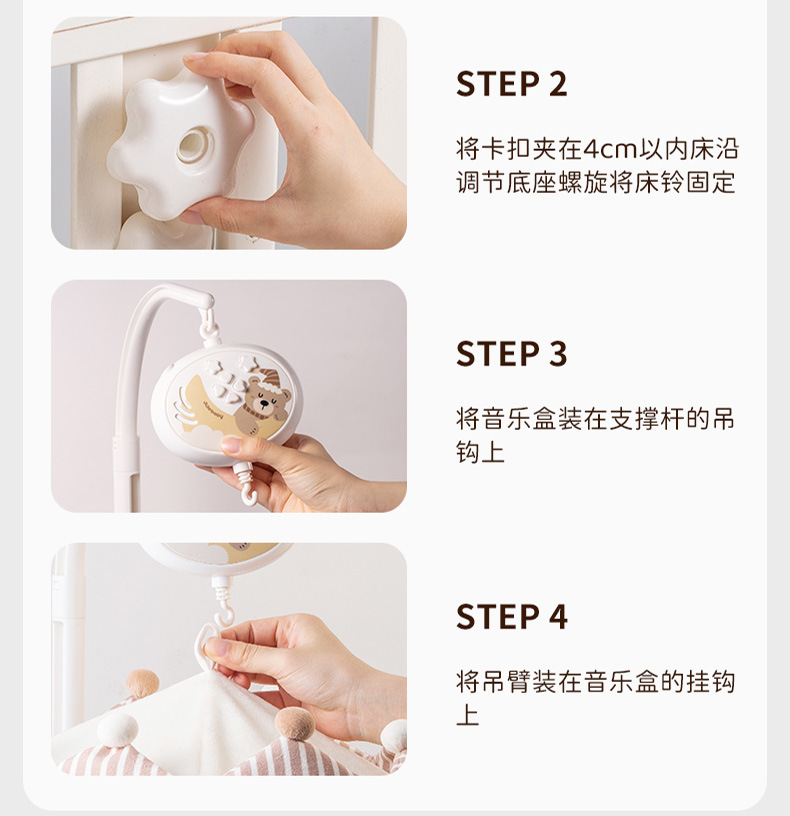 STEP 2

将卡扣夹在4cm以内床沿调节底座螺旋将床铃固定

STEP 3

将音乐盒装在支撑杆的吊钩上

STEP 4

将吊臂装在音乐盒的挂钩上