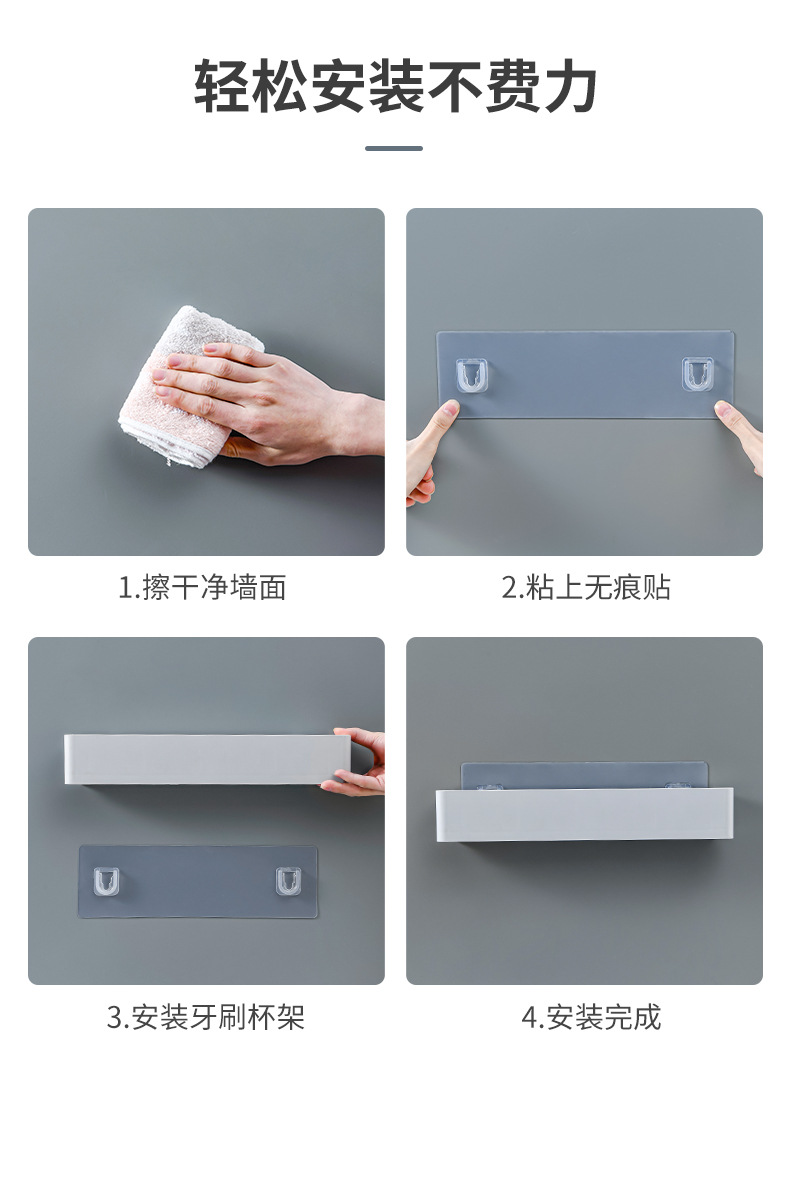 轻松安装不费力

1.擦干净墙面

2.粘上无痕贴

3.安装牙刷杯架

4.安装完成