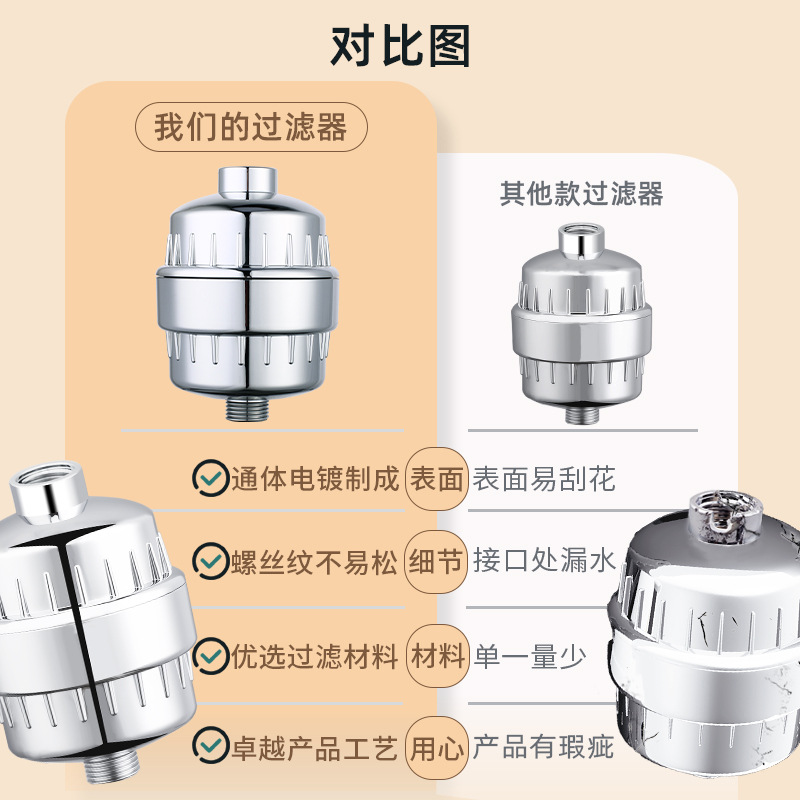 对比图

我们的过滤器

其他款过滤器

通体电镀制成 表面 表面易刮花

螺丝纹不易松 细节 接口处漏水

优选过滤材料 材料 单一量少

卓越产品工艺 用心 产品有瑕疵