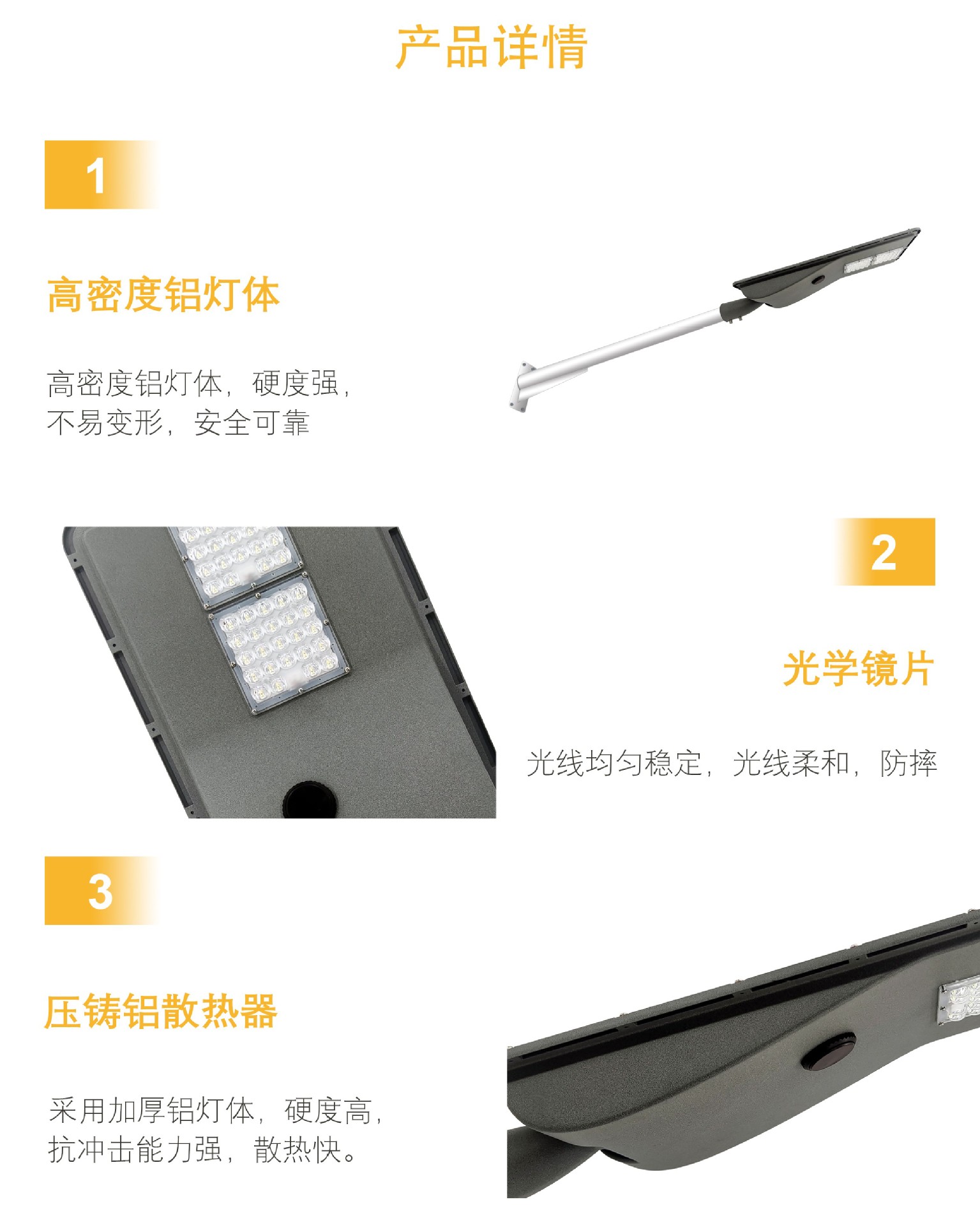 产品详情

1

高密度铝灯体

高密度铝灯体，硬度强，不易变形，安全可靠

2

光学镜片

光线均匀稳定，光线柔和，防摔

3

压铸铝散热器

采用加厚铝灯体，硬度高，抗冲击能力强，散热快。