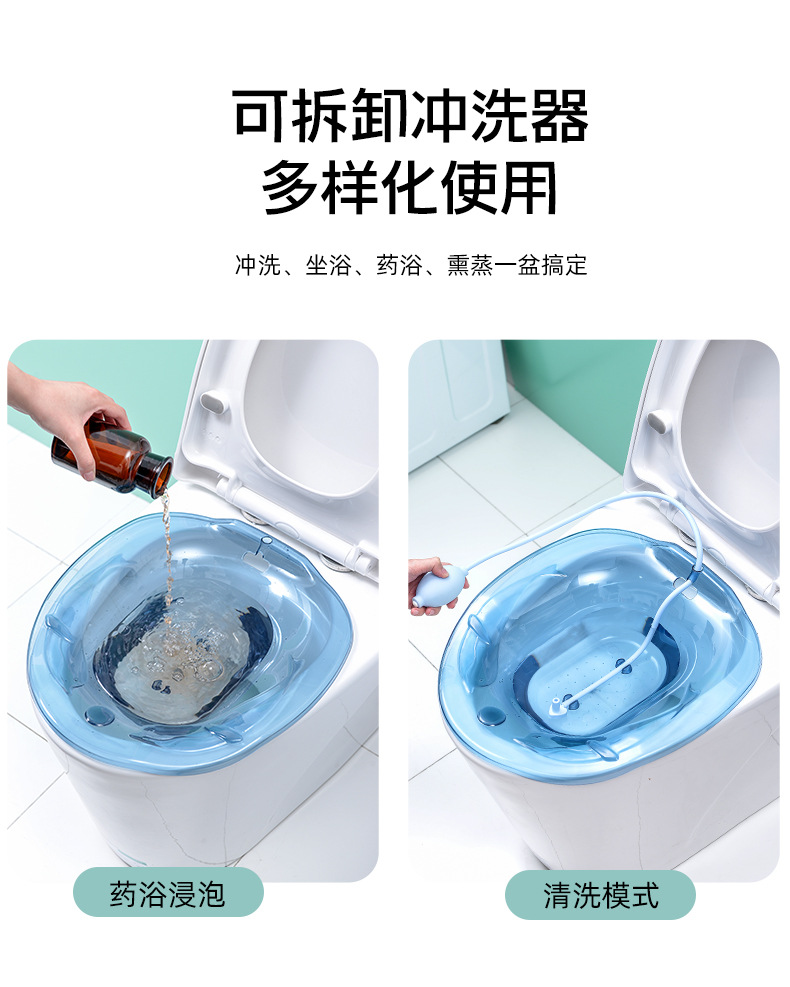 可拆卸冲洗器
多样化使用

冲洗、坐浴、药浴、熏蒸一盆搞定

药浴浸泡

清洗模式