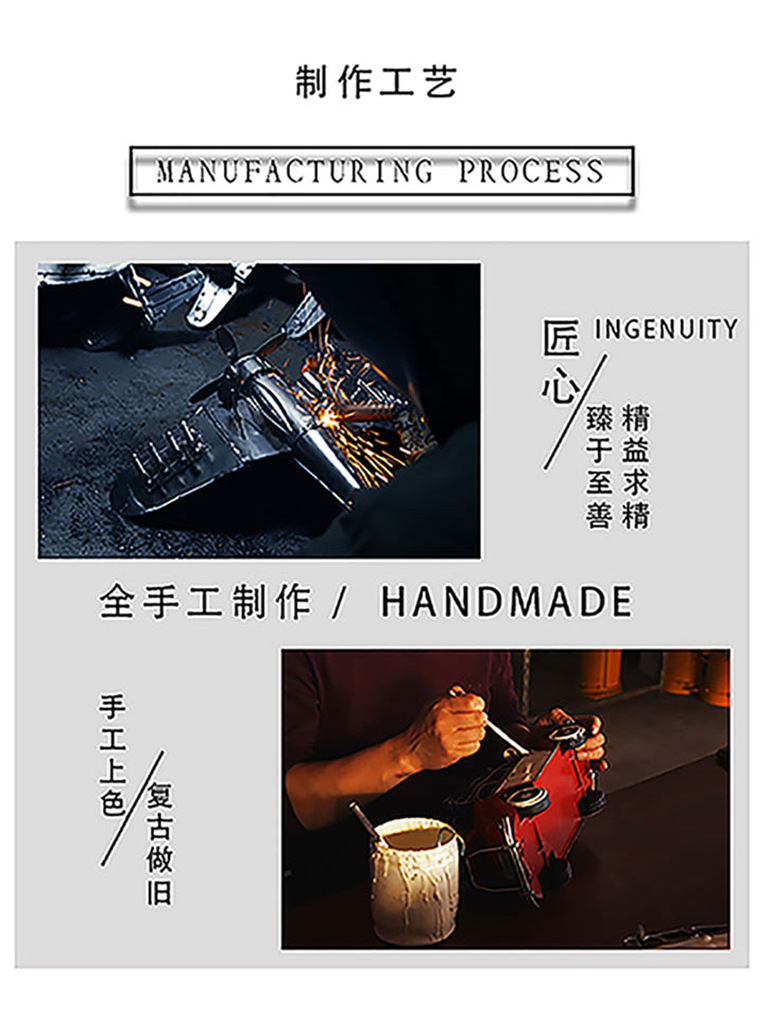 制作工艺

MANUFACTURING PROCESS

匠心 INGENUITY

精益求精

臻于至善

全手工制作 / HANDMADE

手工上色

复古做旧