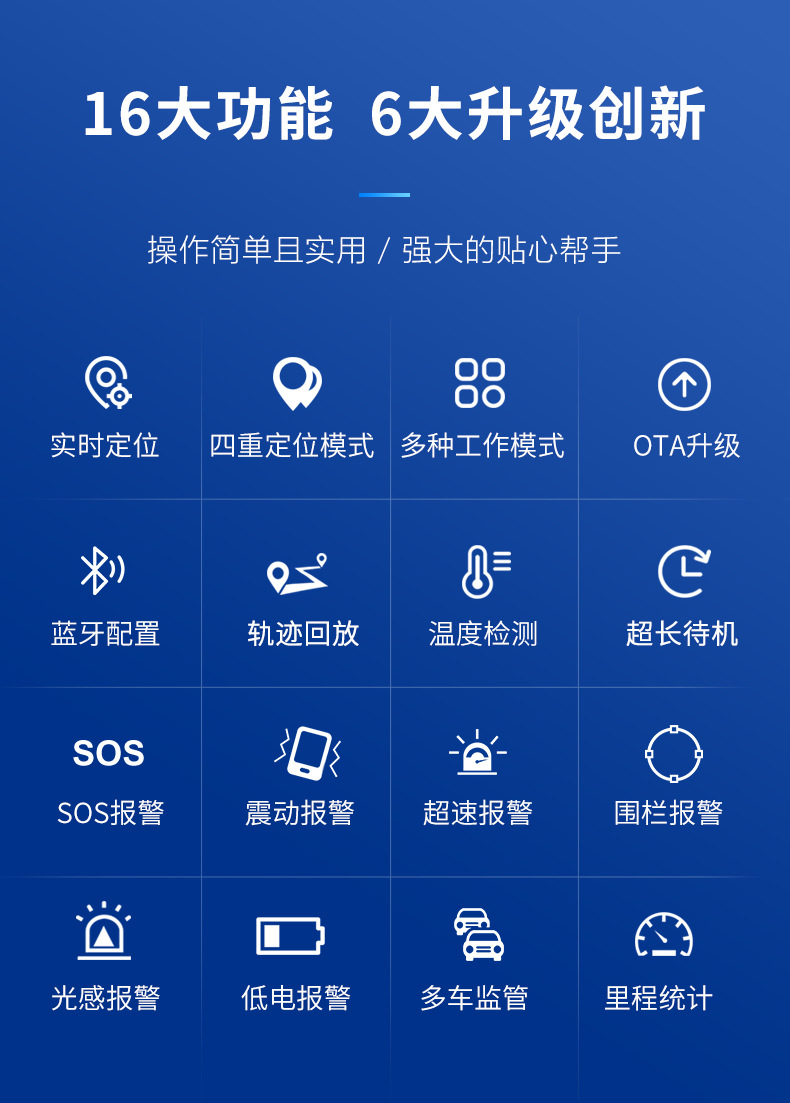 16大功能 6大升级创新

操作简单且实用 / 强大的贴心帮手

实时定位

四重定位模式

多种工作模式

OTA升级

蓝牙配置

轨迹回放

温度检测

超长待机

SOS

SOS报警

震动报警

超速报警

围栏报警

光感报警

低电报警

多车监管

里程统计