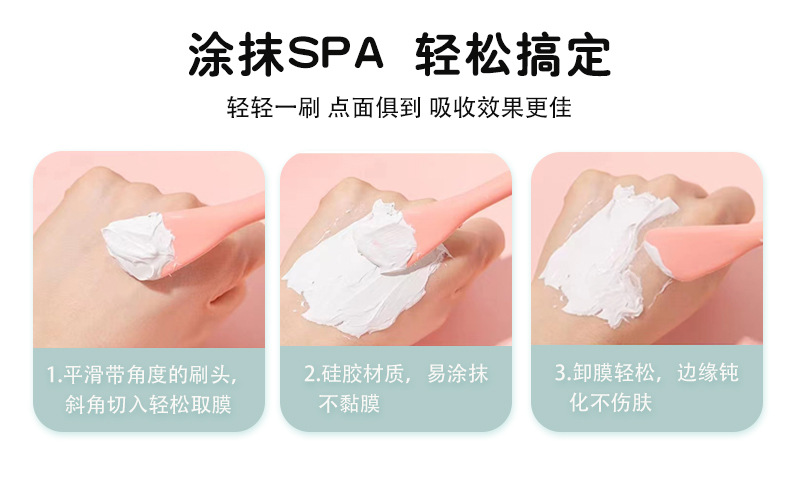 涂抹SPA 轻松搞定

轻轻一刷 点面俱到 吸收效果更佳

1.平滑带角度的刷头，斜角切入轻松取膜

2.硅胶材质，易涂抹不黏膜

3.卸膜轻松，边缘钝化不伤肤