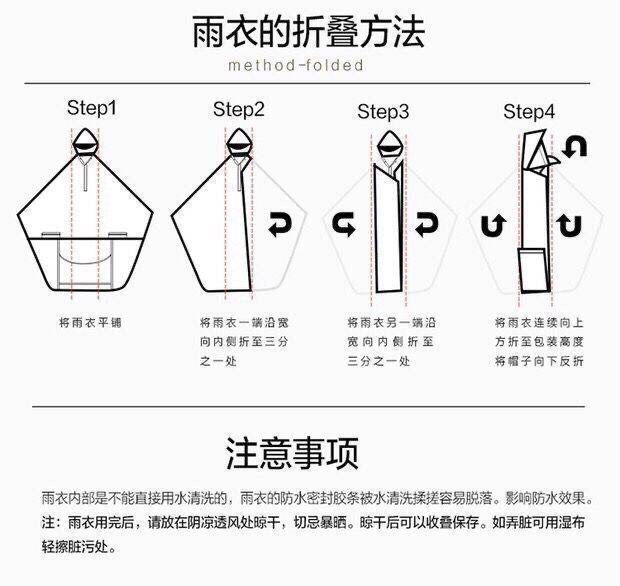 雨衣的折叠方法

method-folded

Step1

将雨衣平铺

Step2

将雨衣一端沿宽向内侧折至三分之一处

Step3

将雨衣另一端沿宽向内侧折至三分之一处

Step4

将雨衣连续向上方折至包装高度将帽子向下反折

注意事项

雨衣内部是不能直接用水清洗的，雨衣的防水密封胶条被水清洗揉搓容易脱落。影响防水效果。

注：雨衣用完后，请放在阴凉透风处晾干，切忌暴晒。晾干后可以收叠保存。如弄脏可用湿布轻擦脏污处。