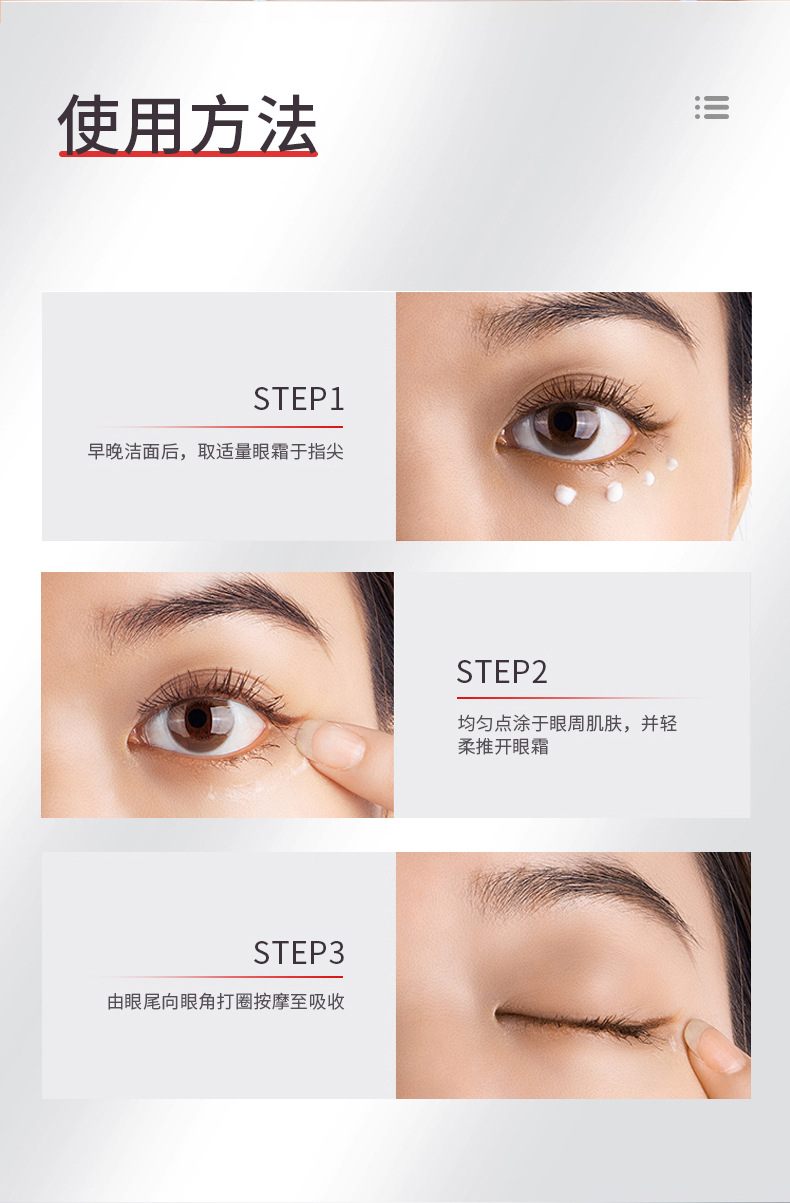 使用方法

STEP1

早晚洁面后，取适量眼霜于指尖

STEP2

均匀点涂于眼周肌肤，并轻柔推开眼霜

STEP3

由眼尾向眼角打圈按摩至吸收