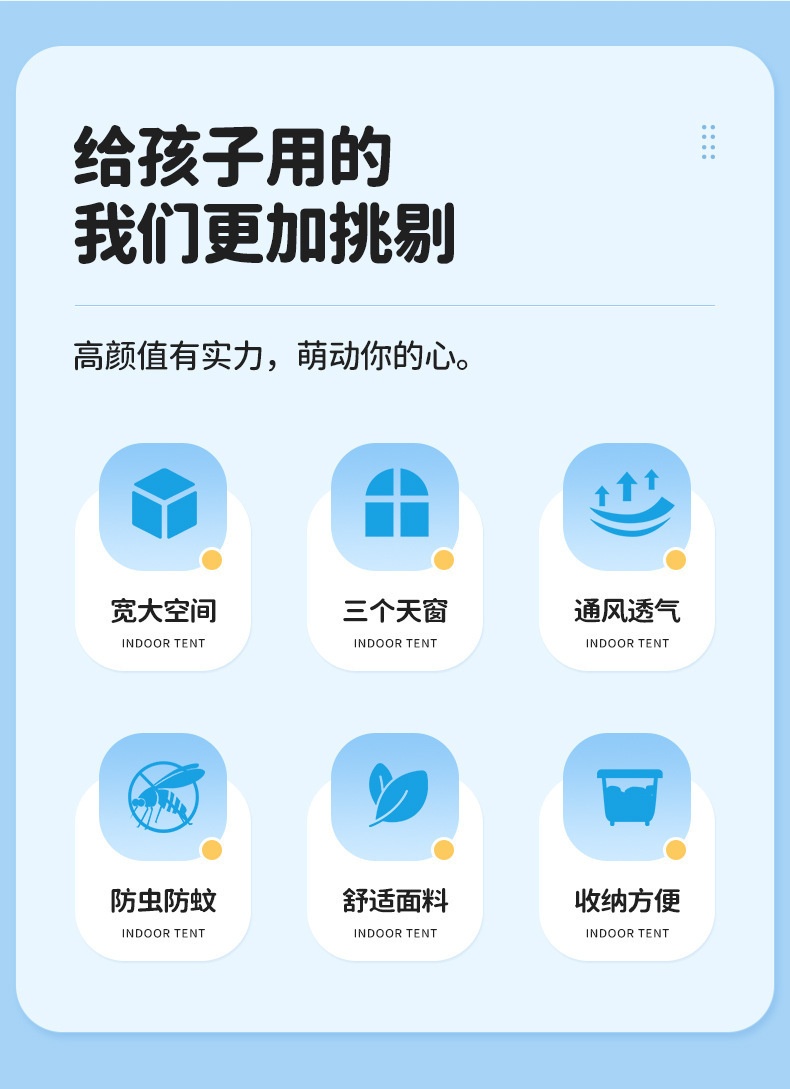 给孩子用的
我们更加挑剔

高颜值有实力，萌动你的心。

宽大空间
INDOOR TENT

三个天窗
INDOOR TENT

通风透气
INDOOR TENT

防虫防蚊
INDOOR TENT

舒适面料
INDOOR TENT

收纳方便
INDOOR TENT