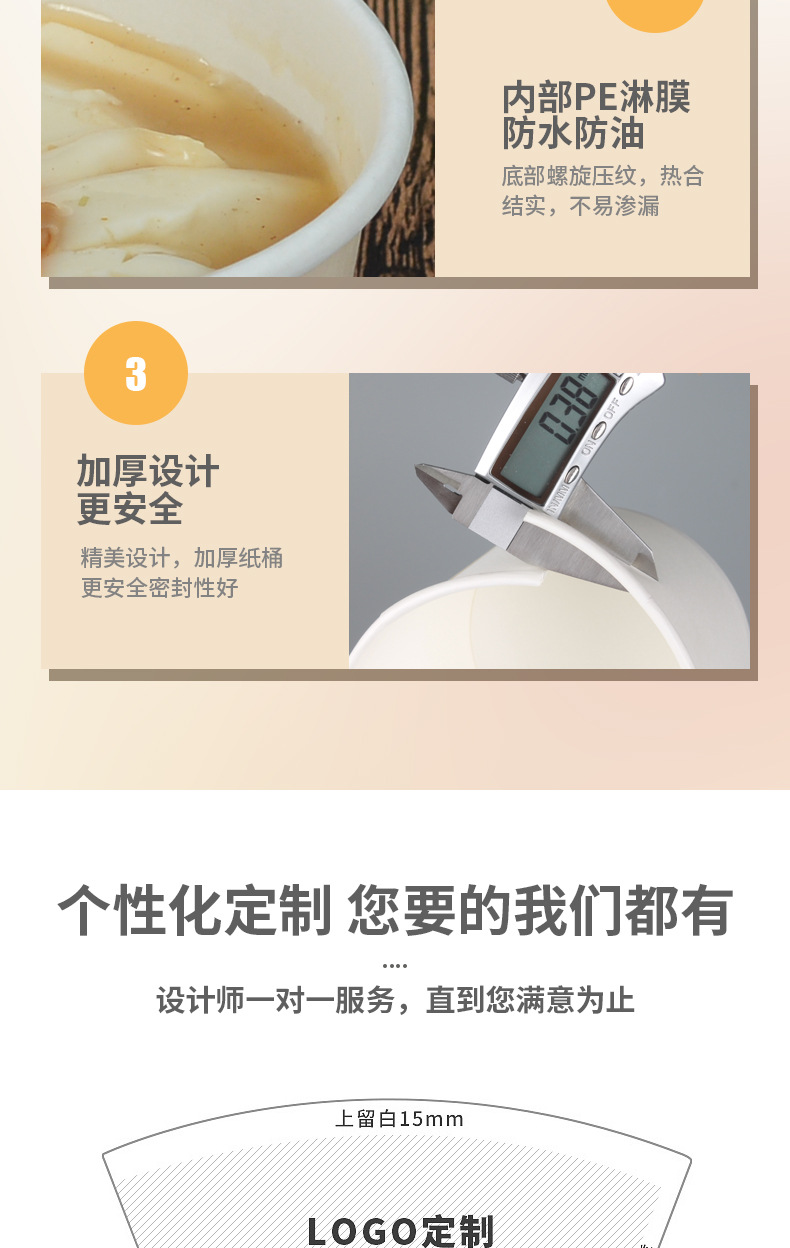 内部PE淋膜
防水防油

底部螺旋压纹，热合结实，不易渗漏

3

加厚设计
更安全

精美设计，加厚纸桶
更安全密封性好

0.38

ON
OFF

个性化定制 您要的我们都有

....

设计师一对一服务，直到您满意为止

上留白15mm

LOGO定制