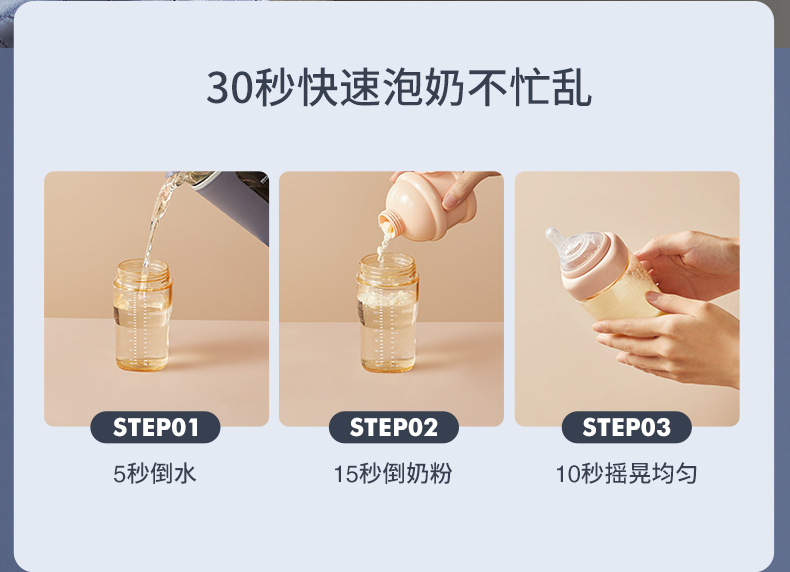 30秒快速泡奶不忙乱

STEP01
5秒倒水

STEP02
15秒倒奶粉

STEP03
10秒摇晃均匀