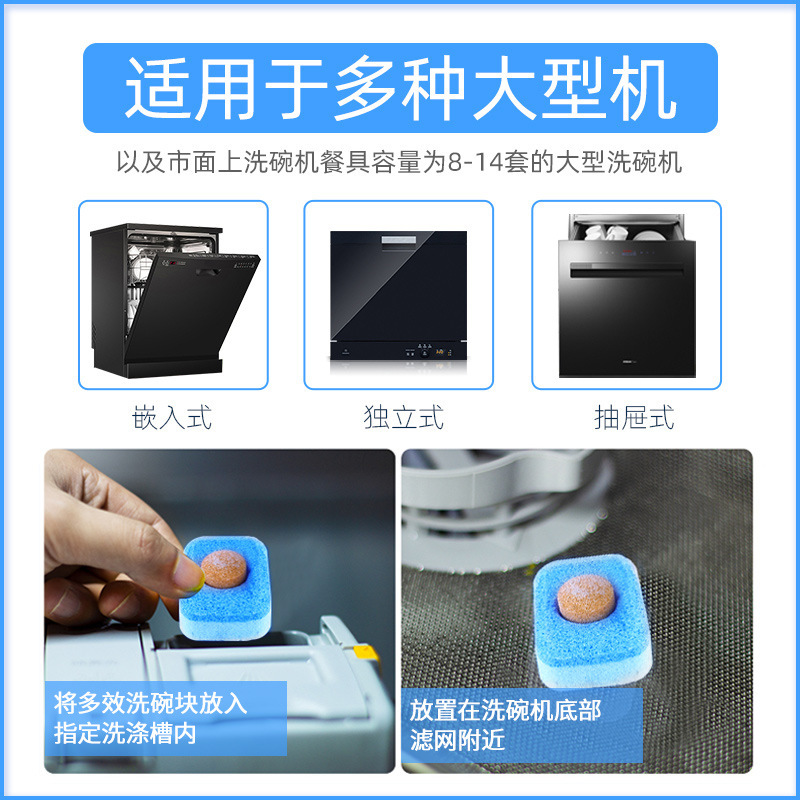 适用于多种大型机

以及市面上洗碗机餐具容量为8-14套的大型洗碗机

嵌入式

独立式

抽屉式

将多效洗碗块放入指定洗涤槽内

放置在洗碗机底部滤网附近