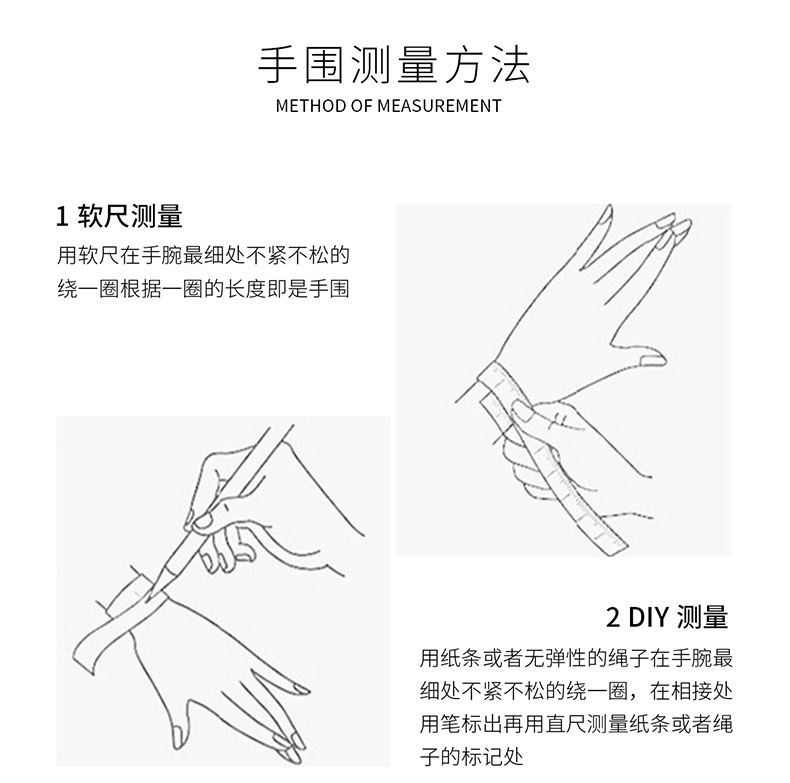 手围测量方法
METHOD OF MEASUREMENT

1 软尺测量
用软尺在手腕最细处不紧不松的绕一圈根据一圈的长度即是手围

2 DIY 测量
用纸条或者无弹性的绳子在手腕最细处不紧不松的绕一圈，在相接处用笔标出再用直尺测量纸条或者绳子的标记处