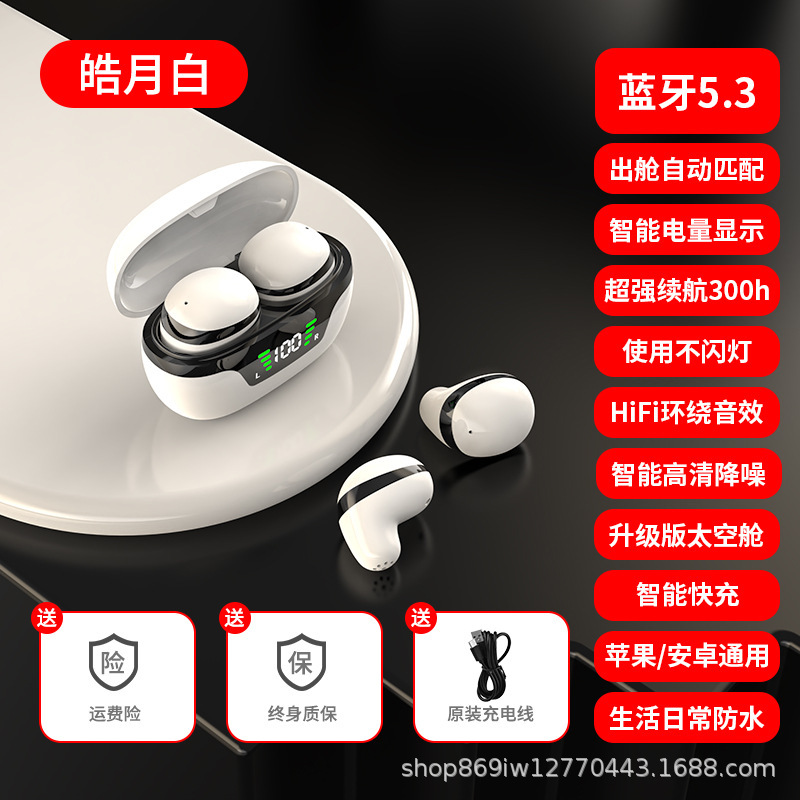 皓月白

蓝牙5.3

出舱自动匹配

智能电量显示

超强续航300h

使用不闪灯

HiFi环绕音效

智能高清降噪

升级版太空舱

智能快充

苹果/安卓通用

生活日常防水

L 100 R

送 险 运费险

送 保 终身质保

送 原装充电线

shop869iw12770443.1688.com