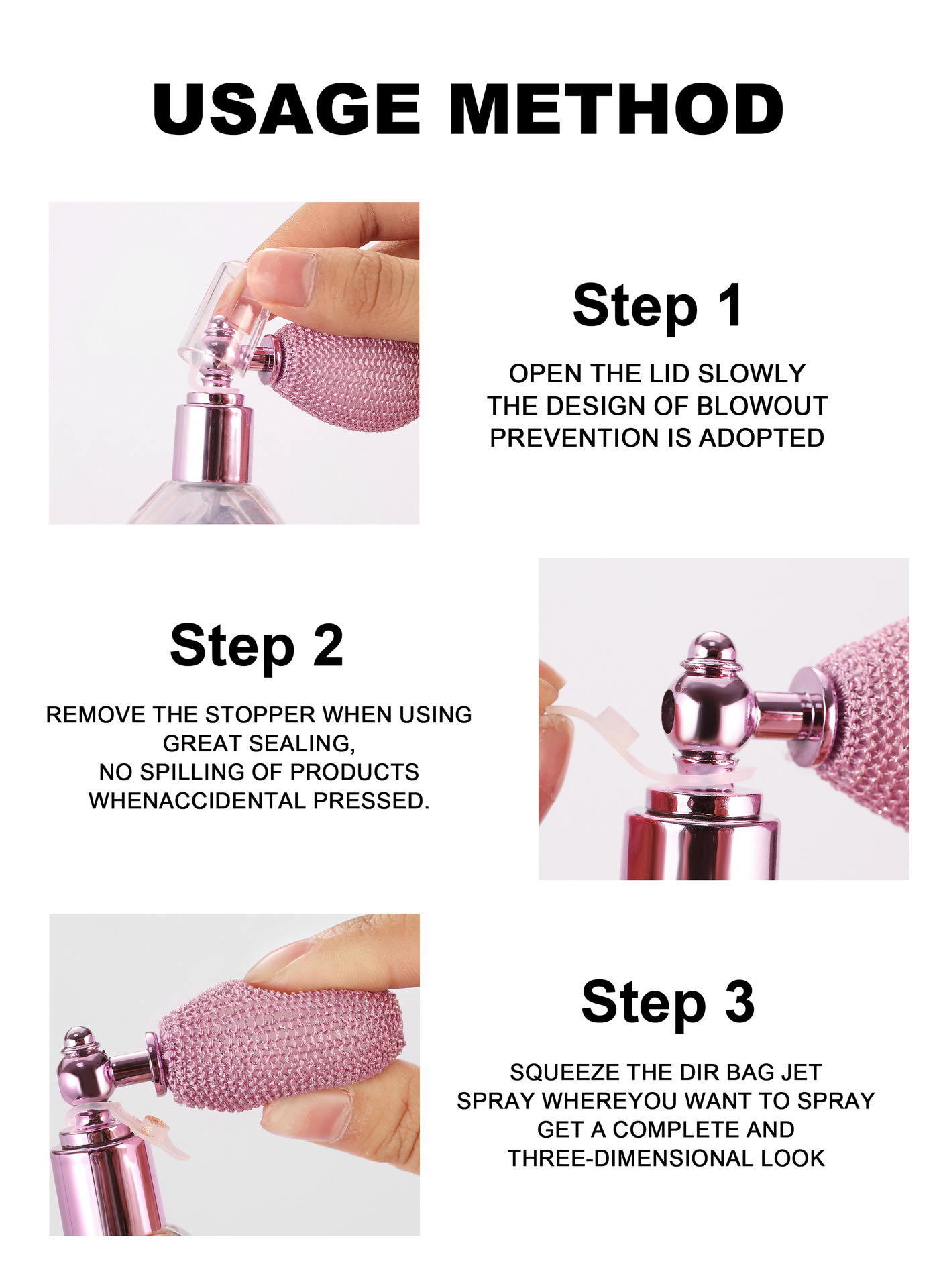 USAGE METHOD

Step 1

OPEN THE LID SLOWLY
THE DESIGN OF BLOWOUT
PREVENTION IS ADOPTED

Step 2

REMOVE THE STOPPER WHEN USING
GREAT SEALING,
NO SPILLING OF PRODUCTS
WHENACCIDENTAL PRESSED.

Step 3

SQUEEZE THE DIR BAG JET
SPRAY WHEREYOU WANT TO SPRAY
GET A COMPLETE AND
THREE-DIMENSIONAL LOOK