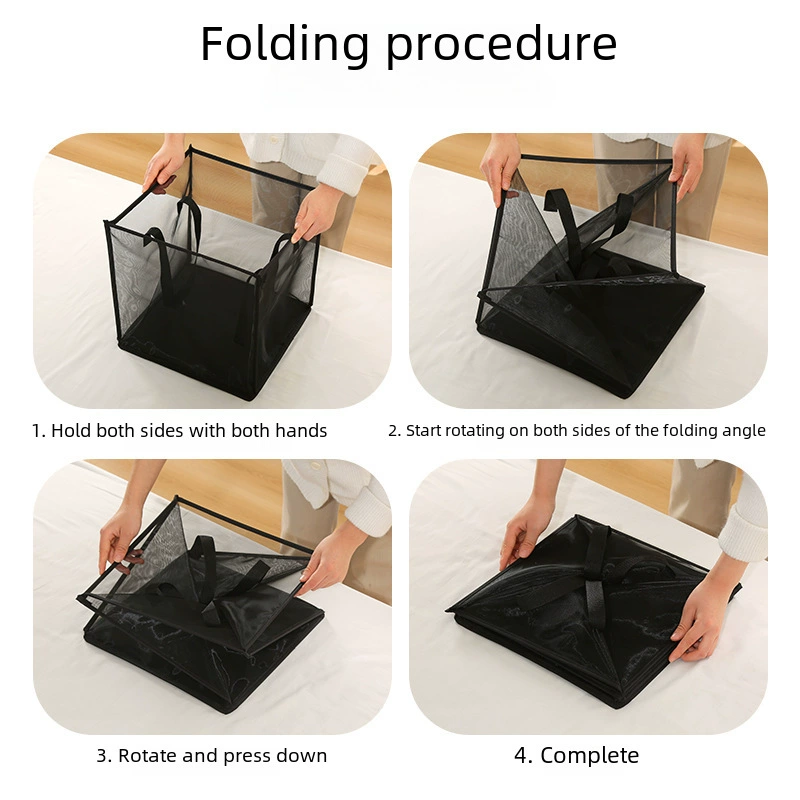 Folding procedure

1. Hold both sides with both hands

2. Start rotating on both sides of the folding angle

3. Rotate and press down

4. Complete