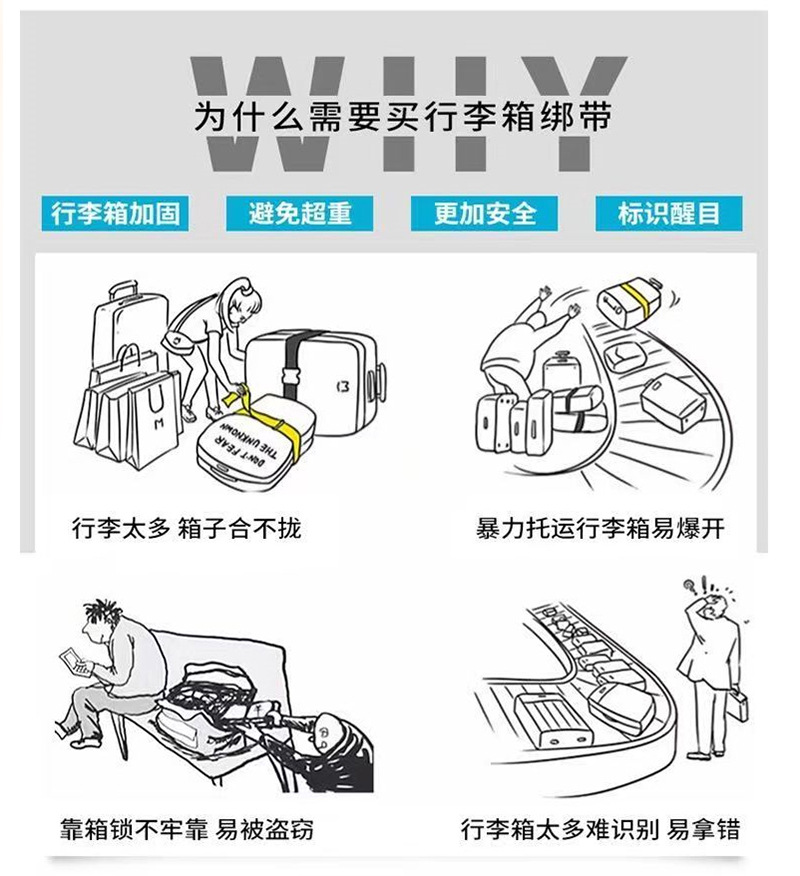 WHY

为什么需要买行李箱绑带

行李箱加固

避免超重

更加安全

标识醒目

DON'T FEAR THE UNKNOWN

行李太多 箱子合不拢

暴力托运行李箱易爆开

靠箱锁不牢靠 易被盗窃

行李箱太多难识别 易拿错