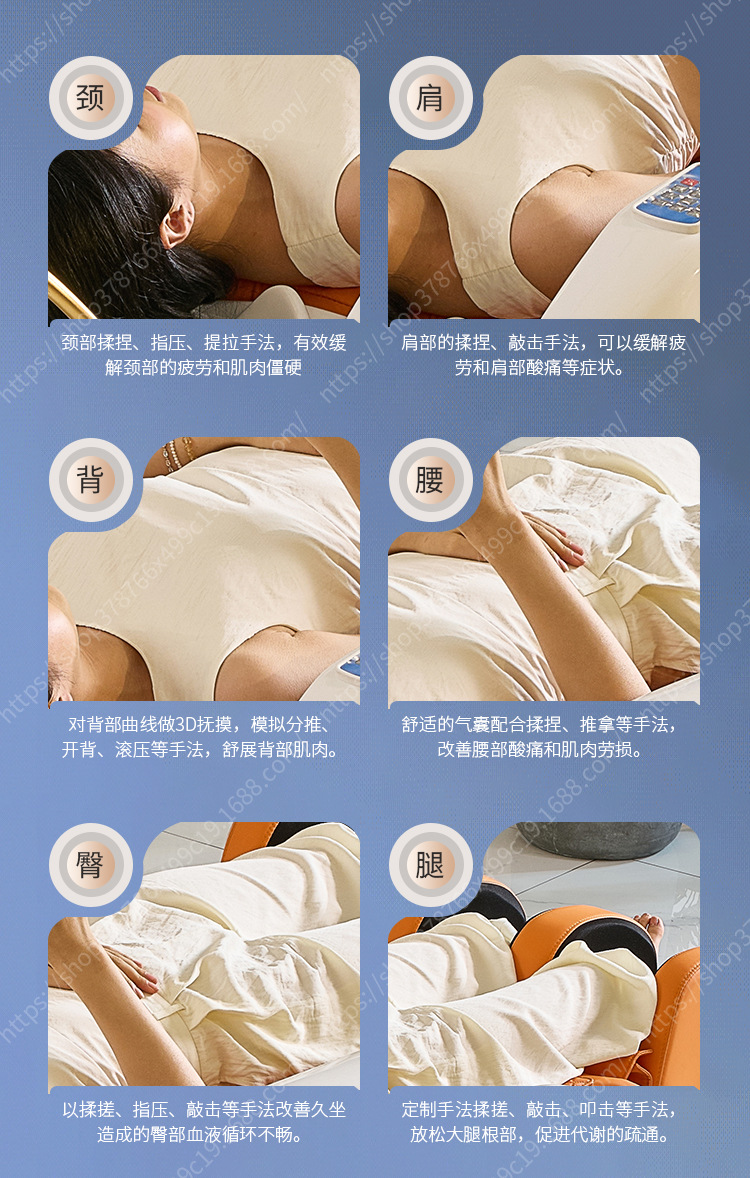 颈

颈部揉捏、指压、提拉手法，有效缓解颈部的疲劳和肌肉僵硬

肩

肩部的揉捏、敲击手法，可以缓解疲劳和肩部酸痛等症状。

背

对背部曲线做3D抚摸，模拟分推、开背、滚压等手法，舒展背部肌肉。

腰

舒适的气囊配合揉捏、推拿等手法，改善腰部酸痛和肌肉劳损。

臀

以揉搓、指压、敲击等手法改善久坐造成的臀部血液循环不畅。

腿

定制手法揉搓、敲击、叩击等手法，放松大腿根部，促进代谢的疏通。