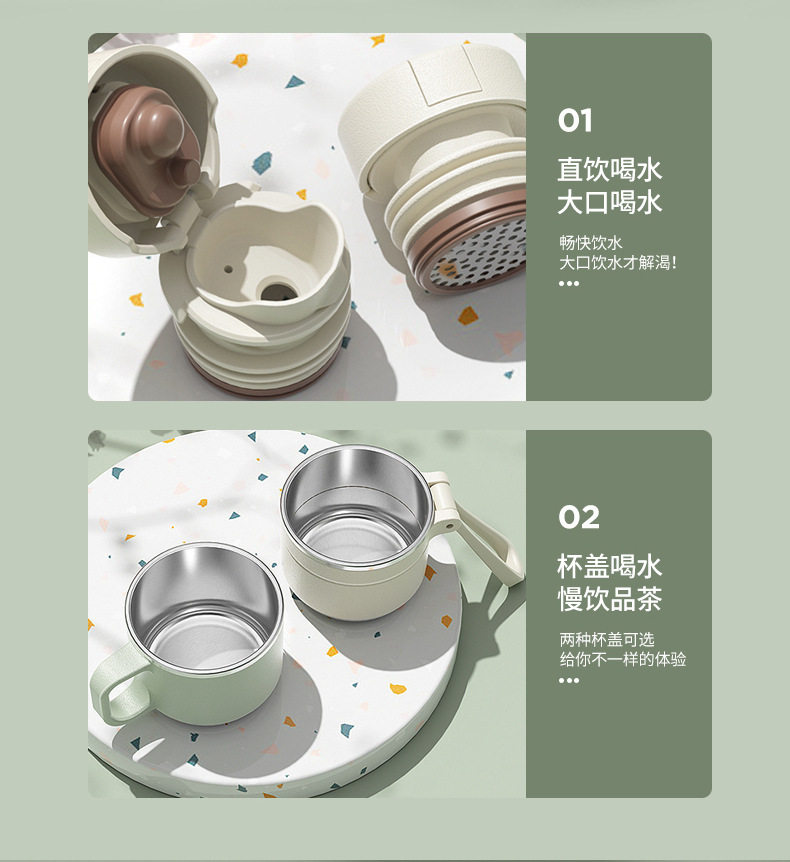 01

直饮喝水
大口喝水

畅快饮水
大口饮水才解渴!
•••

02

杯盖喝水
慢饮品茶

两种杯盖可选
给你不一样的体验
•••