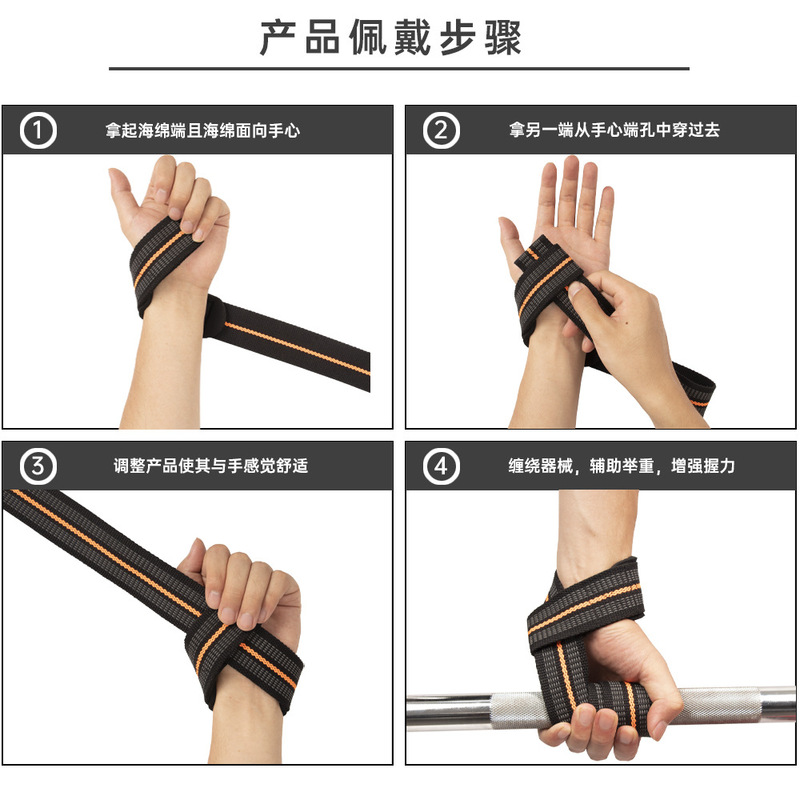 产品佩戴步骤

① 拿起海绵端且海绵面向手心

② 拿另一端从手心端孔中穿过去

③ 调整产品使其与手感觉舒适

④ 缠绕器械，辅助举重，增强握力