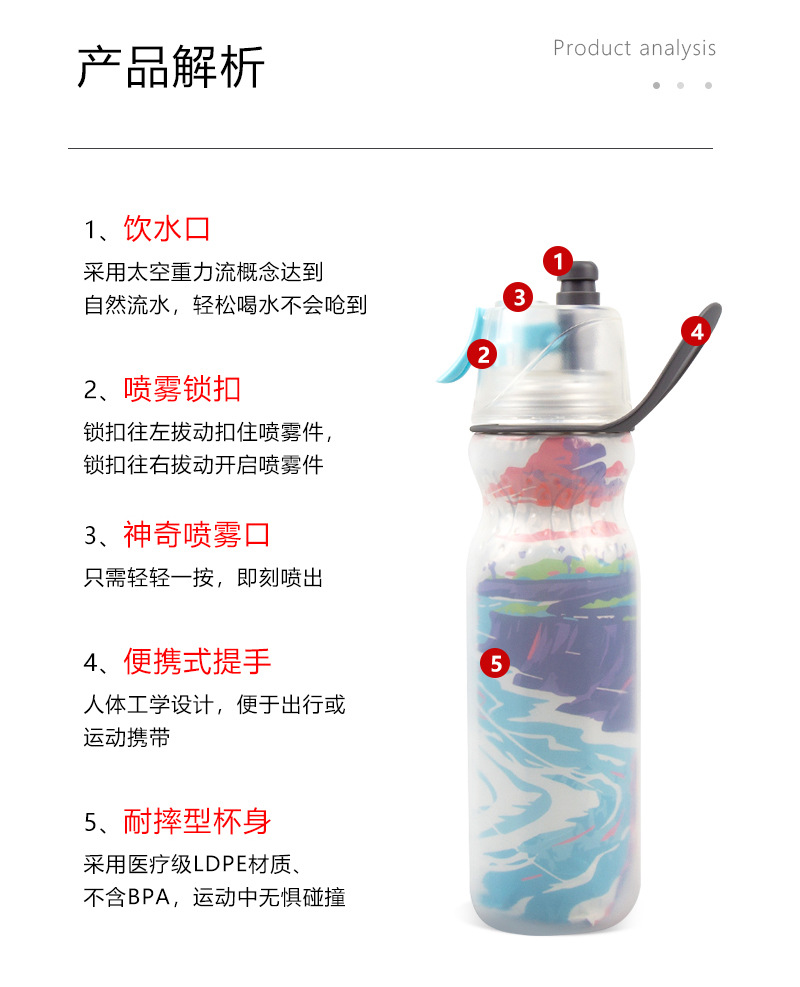 产品解析

Product analysis

1、饮水口
采用太空重力流概念达到自然流水，轻松喝水不会呛到

2、喷雾锁扣
锁扣往左拔动扣住喷雾件，锁扣往右拔动开启喷雾件

3、神奇喷雾口
只需轻轻一按，即刻喷出

4、便携式提手
人体工学设计，便于出行或运动携带

5、耐摔型杯身
采用医疗级LDPE材质、不含BPA，运动中无惧碰撞

1
3
2
4
5