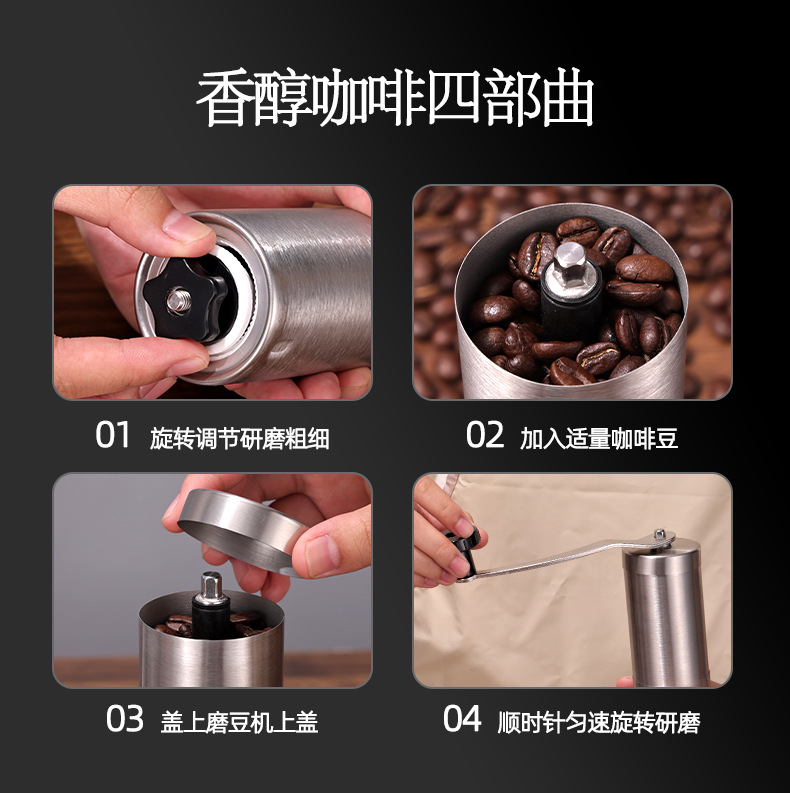 香醇咖啡四部曲

01 旋转调节研磨粗细

02 加入适量咖啡豆

03 盖上磨豆机上盖

04 顺时针匀速旋转研磨