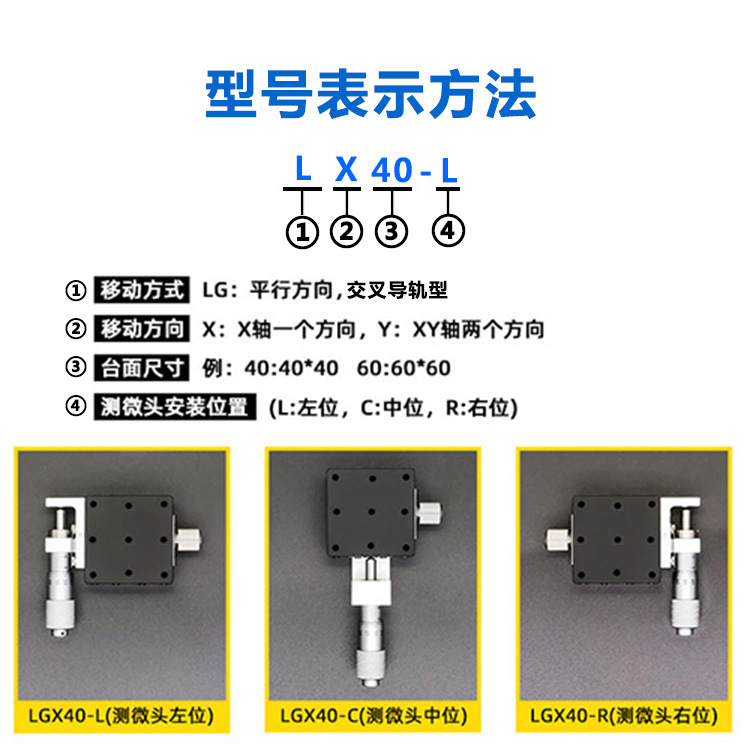 型号表示方法

L X 40 - L

① ② ③ ④

① 移动方式 LG：平行方向，交叉导轨型

② 移动方向 X：X轴一个方向，Y：XY轴两个方向

③ 台面尺寸 例：40:40*40 60:60*60

④ 测微头安装位置 (L:左位，C:中位，R:右位)

LGX40-L(测微头左位)

LGX40-C(测微头中位)

LGX40-R(测微头右位)